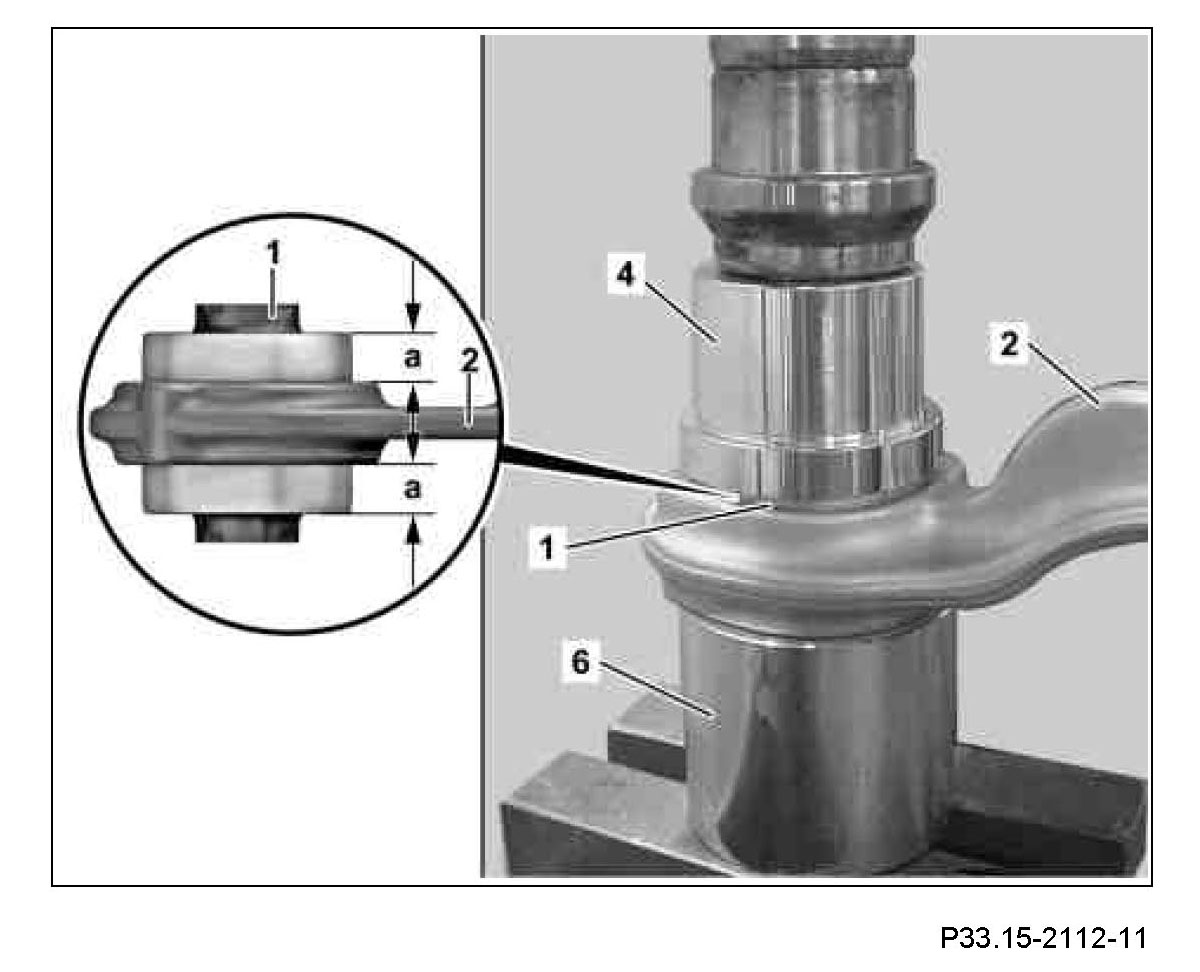 1
a
2
a
4
2
1
6
P33.15-2112-11