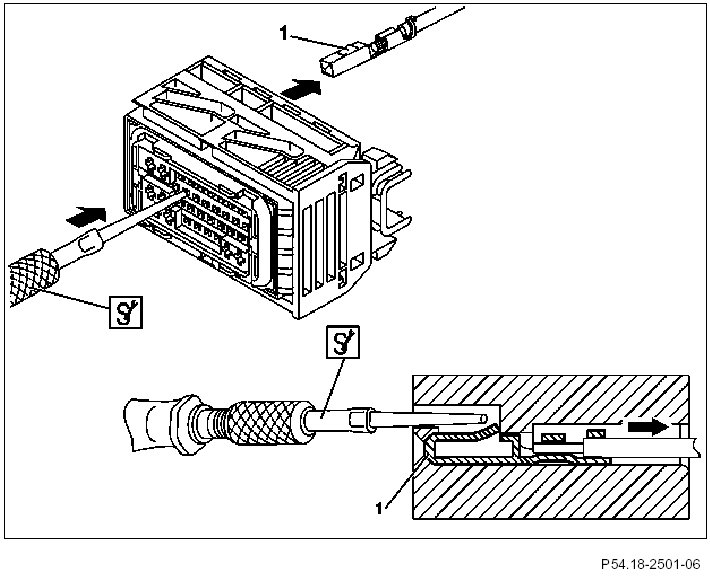 1

1

P54.18-2501-06