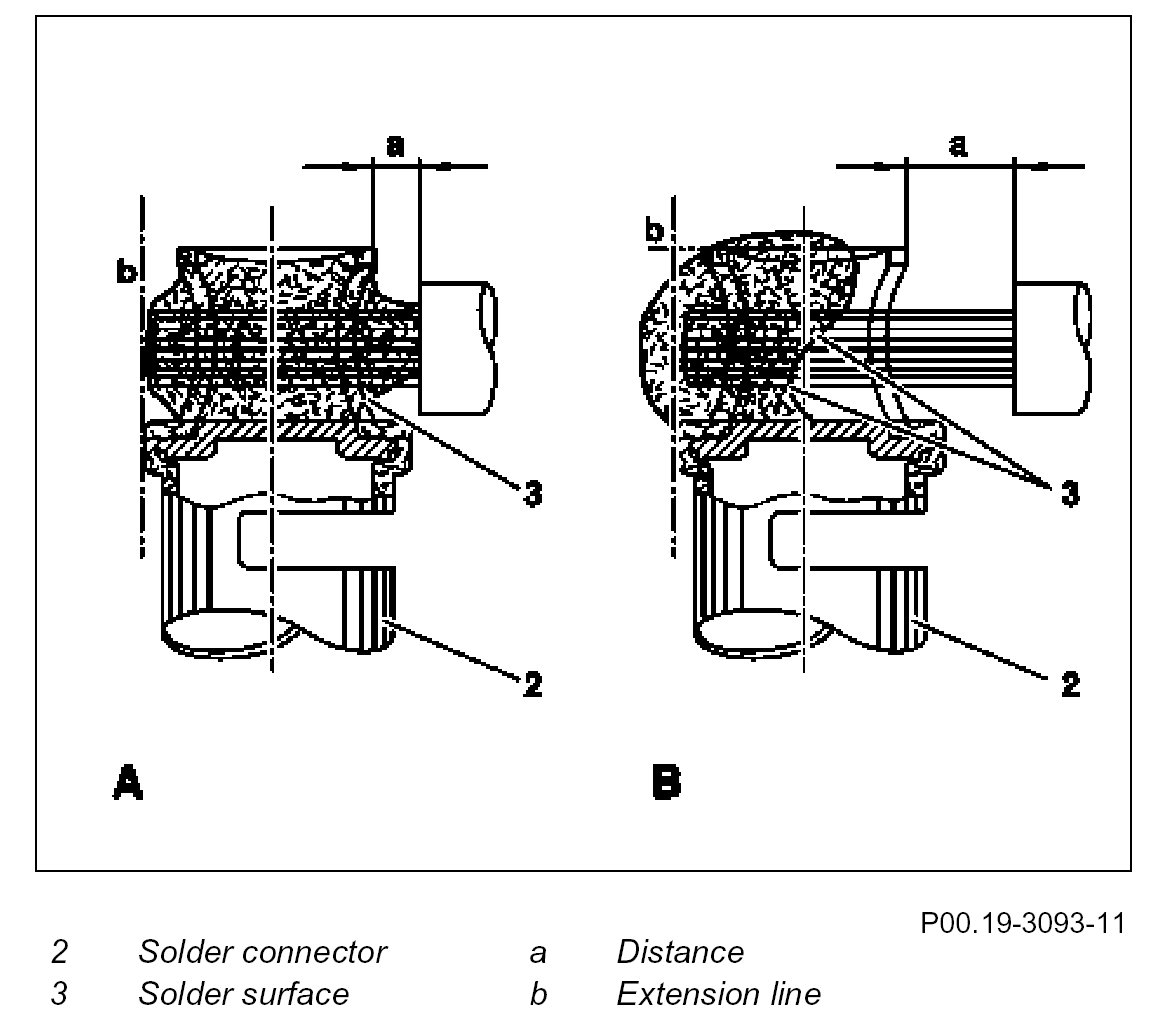 a
b
3
2
A

a
b
3
2
B

P00.19-3093-11

2 Solder connector
3 Solder surface

a Distance
b Extension line