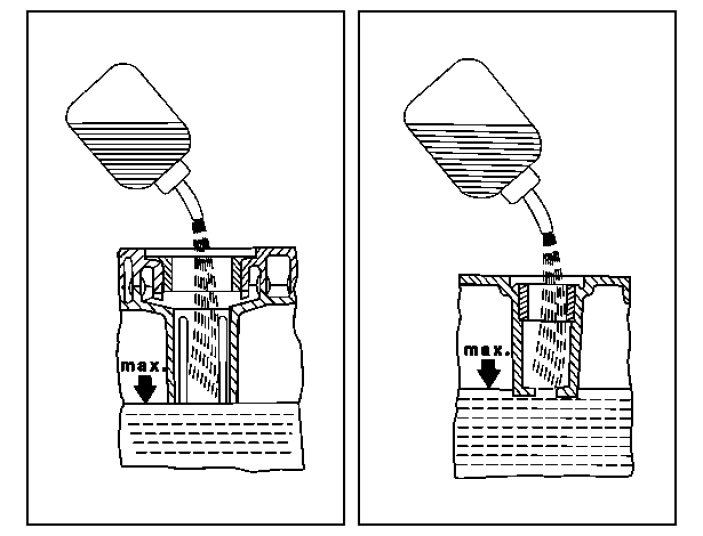 max.

max.