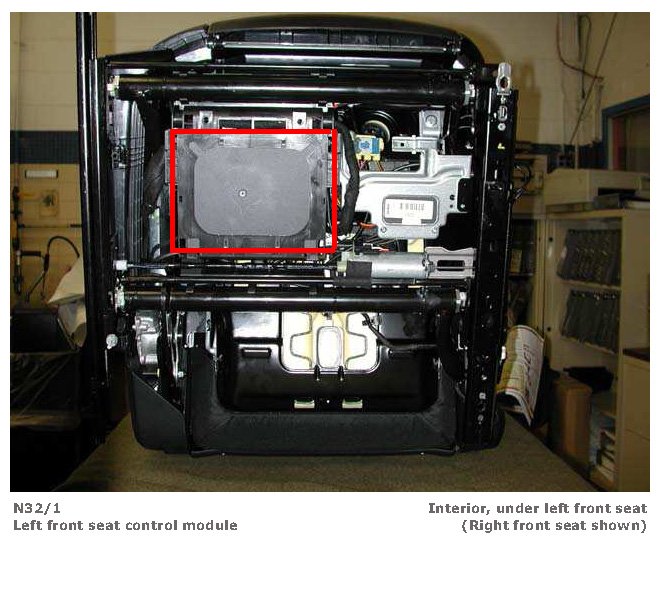 N32/1
Left front seat control module

Interior, under left front seat
(Right front seat shown)