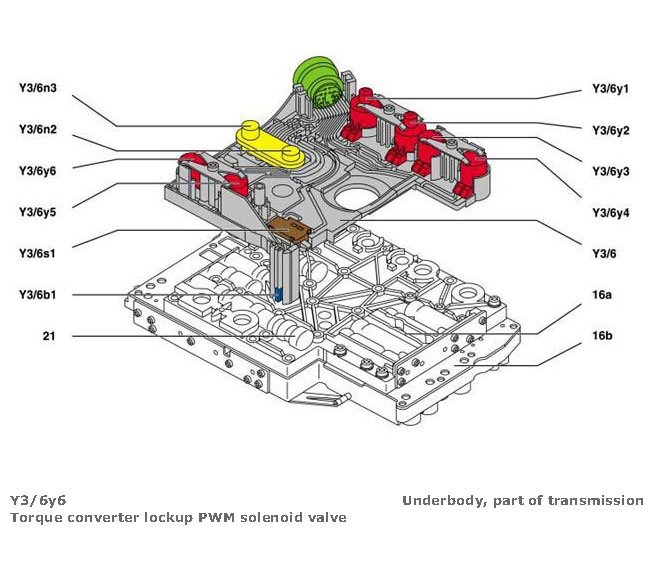 Y3/6n3
Y3/6n2
Y3/6y6
Y3/6y5
Y3/6s1
Y3/6b1
21

Y3/6y1
Y3/6y2
Y3/6y3
Y3/6y4
Y3/6
16a
16b

Y3/6y6
Torque converter lockup PWM solenoid valve

Underbody, part of transmission