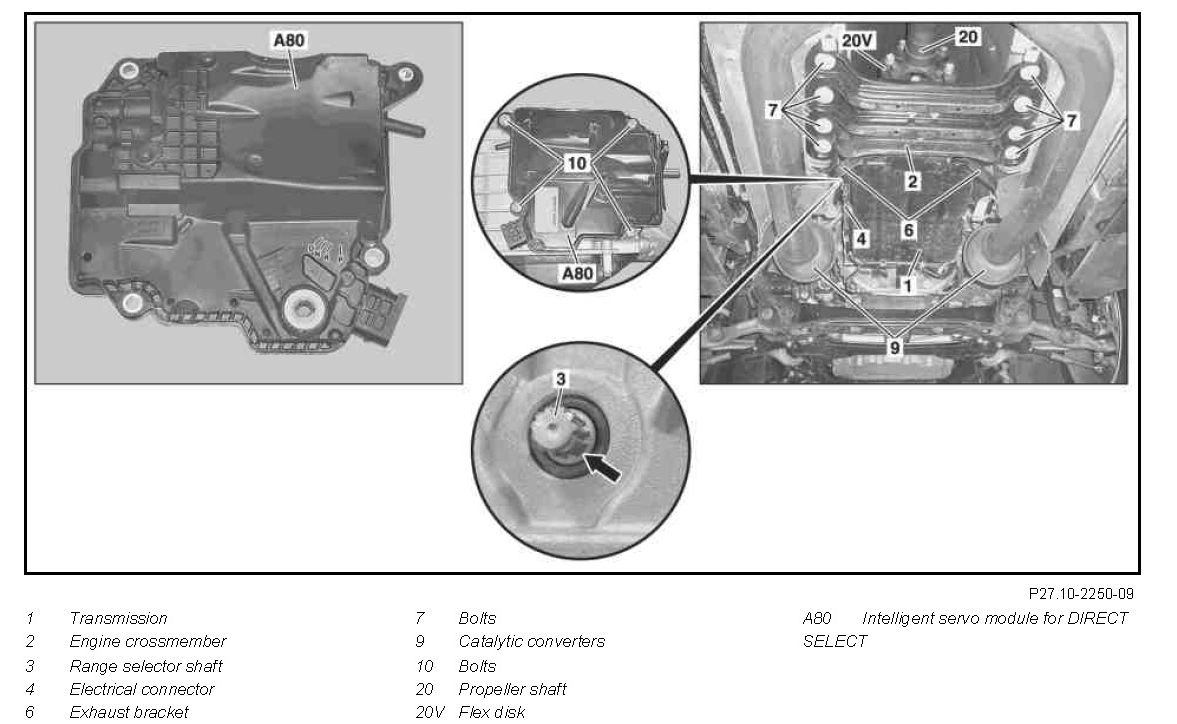 A80

10

A80

3

20V

20

7

7

2

4

6

1

9

P27.10-2250-09

1 Transmission
2 Engine crossmember
3 Range selector shaft
4 Electrical connector
6 Exhaust bracket

7 Bolts
9 Catalytic converters
10 Bolts
20 Propeller shaft
20V Flex disk

A80 Intelligent servo module for DIRECT SELECT