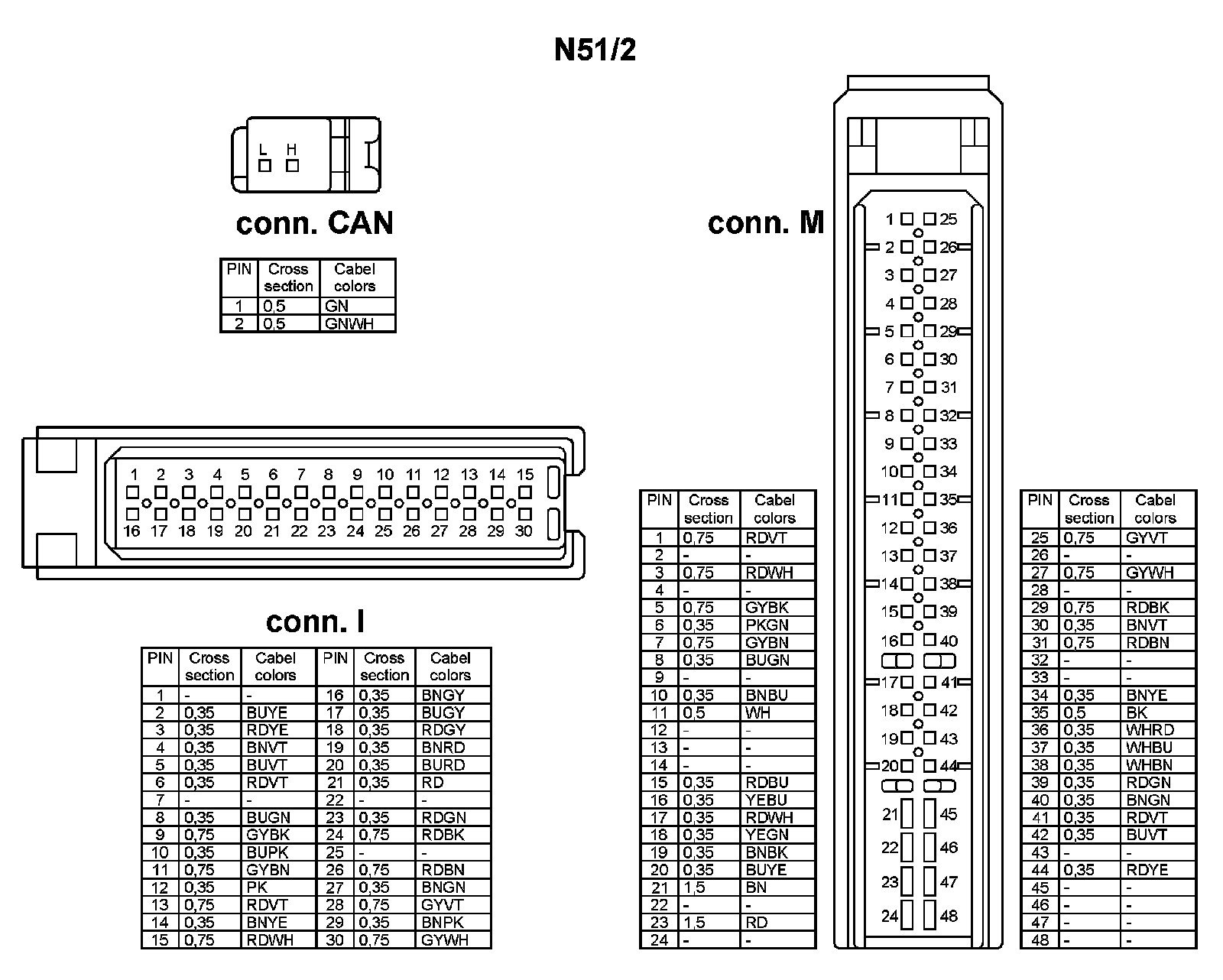 N51/2

L H

conn. CAN

| PIN | Cross section | Cabel colors |
|---|---|---|
| 1 | 0,5 | GN |
| 2 | 0,5 | GNWH |

1 2 3 4 5 6 7 8 9 10 11 12 13 14 15
16 17 18 19 20 21 22 23 24 25 26 27 28 29 30

conn. I

| PIN | Cross section | Cabel colors | PIN | Cross section | Cabel colors |
|---|---|---|---|---|---|
| 1 | - | - | 16 | 0,35 | BNGY |
| 2 | 0,35 | BUYE | 17 | 0,35 | BUGY |
| 3 | 0,35 | RDYE | 18 | 0,35 | RDGY |
| 4 | 0,35 | BNVT | 19 | 0,35 | BNRD |
| 5 | 0,35 | BUVT | 20 | 0,35 | BURD |
| 6 | 0,35 | RDVT | 21 | 0,35 | RD |
| 7 | - | - | 22 | - | - |
| 8 | 0,35 | BUGN | 23 | 0,35 | RDGN |
| 9 | 0,75 | GYBK | 24 | 0,75 | RDBK |
| 10 | 0,35 | BUPK | 25 | - | - |
| 11 | 0,75 | GYBN | 26 | 0,75 | RDBN |
| 12 | 0,35 | PK | 27 | 0,35 | BNGN |
| 13 | 0,75 | RDVT | 28 | 0,75 | GYVT |
| 14 | 0,35 | BNYE | 29 | 0,35 | BNPK |
| 15 | 0,75 | RDWH | 30 | 0,75 | GYWH |

conn. M

1 25 2 26 3 27 4 28 5 29 6 30 7 31 8 32 9 33 10 34 11 35 12 36 13 37 14 38 15 39 16 40 17 41 18 42 19 43 20 44 21 45 22 46 23 47 24 48

| PIN | Cross section | Cabel colors |
|---|---|---|
| 1 | 0,75 | RDVT |
| 2 | - | - |
| 3 | 0,75 | RDWH |
| 4 | - | - |
| 5 | 0,75 | GYBK |
| 6 | 0,35 | PKGN |
| 7 | 0,75 | GYBN |
| 8 | 0,35 | BUGN |
| 9 | - | - |
| 10 | 0,35 | BNBU |
| 11 | 0,5 | WH |
| 12 | - | - |
| 13 | - | - |
| 14 | - | - |
| 15 | 0,35 | RDBU |
| 16 | 0,35 | YEBU |
| 17 | 0,35 | RDWH |
| 18 | 0,35 | YEGN |
| 19 | 0,35 | BNBK |
| 20 | 0,35 | BUYE |
| 21 | 1,5 | BN |
| 22 | - | - |
| 23 | 1,5 | RD |
| 24 | - | - |

| PIN | Cross section | Cabel colors |
|---|---|---|
| 25 | 0,75 | GYVT |
| 26 | - | - |
| 27 | 0,75 | GYWH |
| 28 | - | - |
| 29 | 0,75 | RDBK |
| 30 | 0,35 | BNVT |
| 31 | 0,75 | RDBN |
| 32 | - | - |
| 33 | - | - |
| 34 | 0,35 | BNYE |
| 35 | 0,5 | BK |
| 36 | 0,35 | WHRD |
| 37 | 0,35 | WHBU |
| 38 | 0,35 | WHBN |
| 39 | 0,35 | RDGN |
| 40 | 0,35 | BNGN |
| 41 | 0,35 | RDVT |
| 42 | 0,35 | BUVT |
| 43 | - | - |
| 44 | 0,35 | RDYE |
| 45 | - | - |
| 46 | - | - |
| 47 | - | - |
| 48 | - | - |