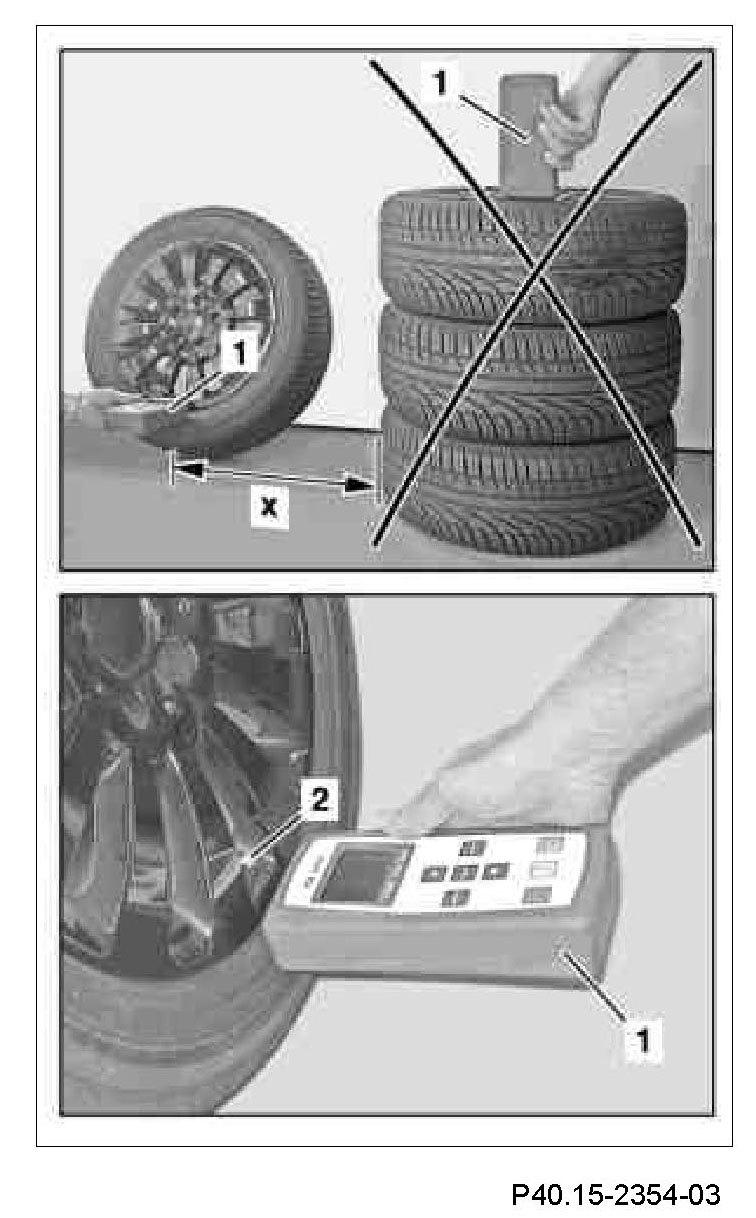 1

1

x

2

1

P40.15-2354-03