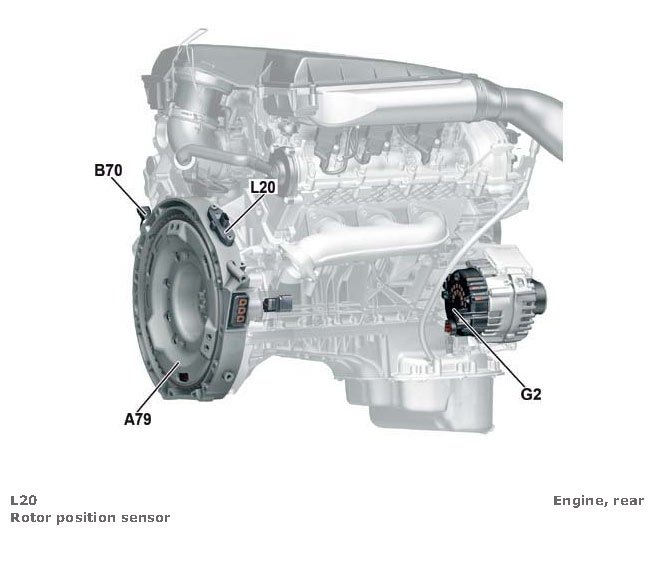 B70
L20
A79
G2

L20
Rotor position sensor

Engine, rear