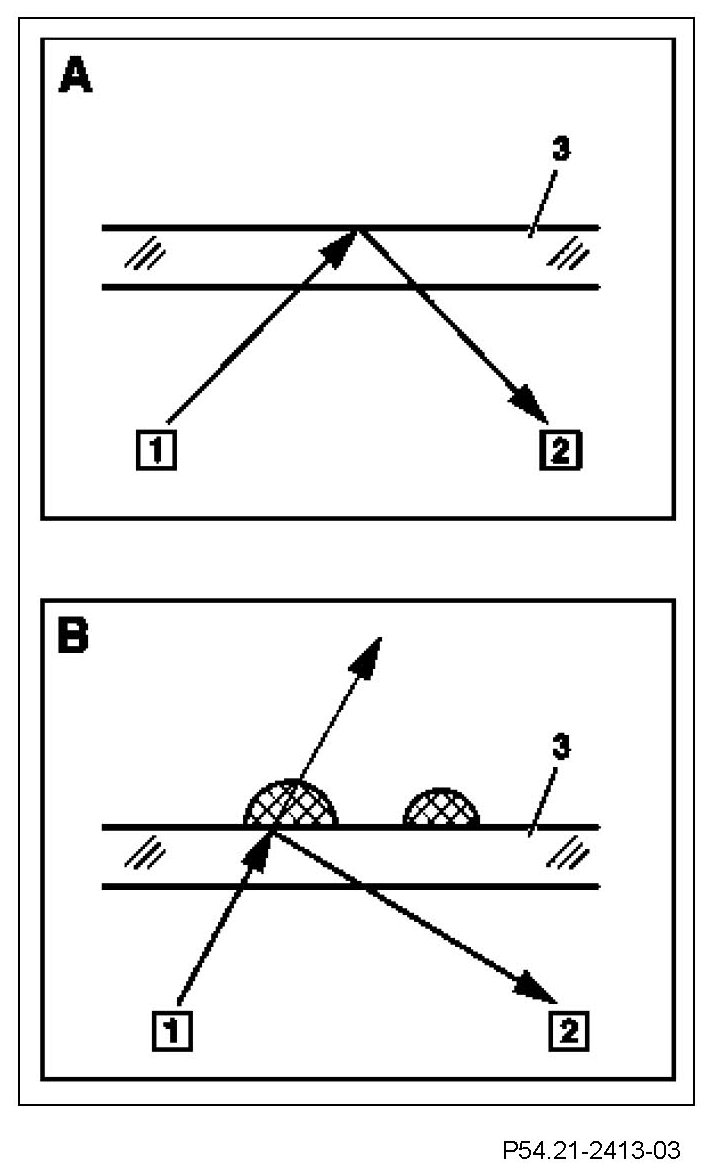 A

3

1

2

B

3

1

2

P54.21-2413-03