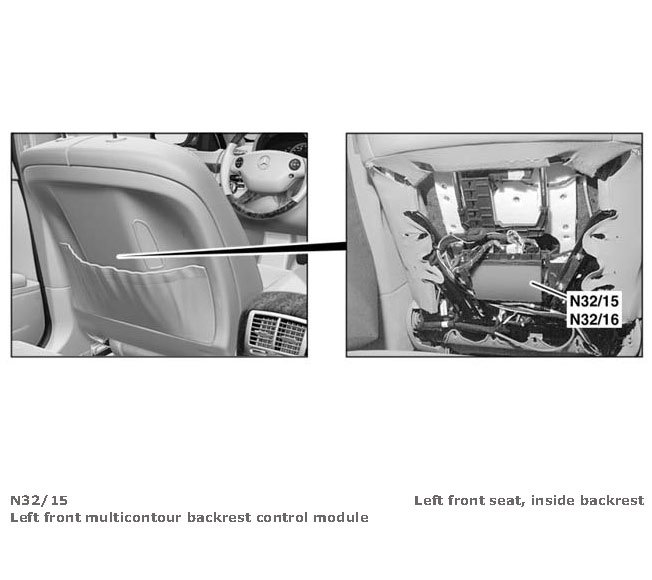 N32/15
N32/16

N32/15
Left front multicontour backrest control module

Left front seat, inside backrest