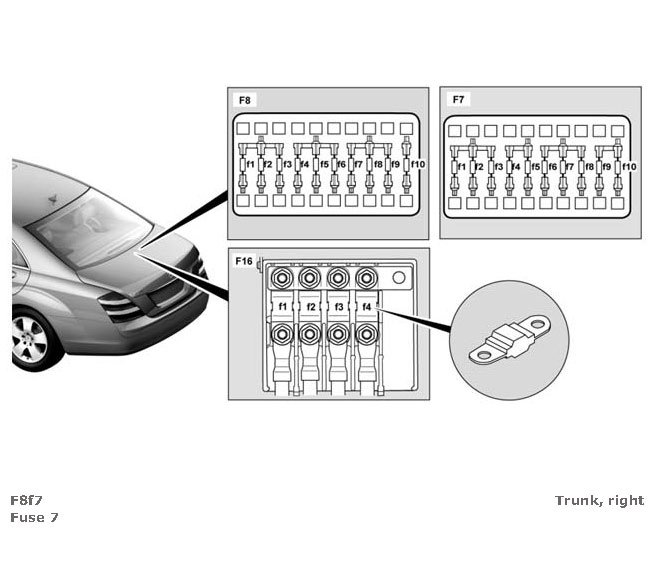 F8

f1 f2 f3 f4 f5 f6 f7 f8 f9 f10

F7

f1 f2 f3 f4 f5 f6 f7 f8 f9 f10

F16

f1 f2 f3 f4

F8f7
Fuse 7

Trunk, right