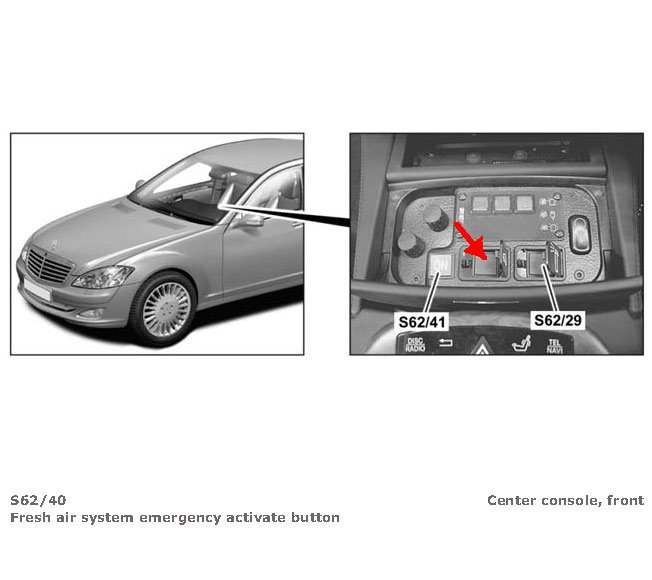 ON

S62/41

S62/29

DISC RADIO

TEL NAVI

S62/40
Fresh air system emergency activate button

Center console, front