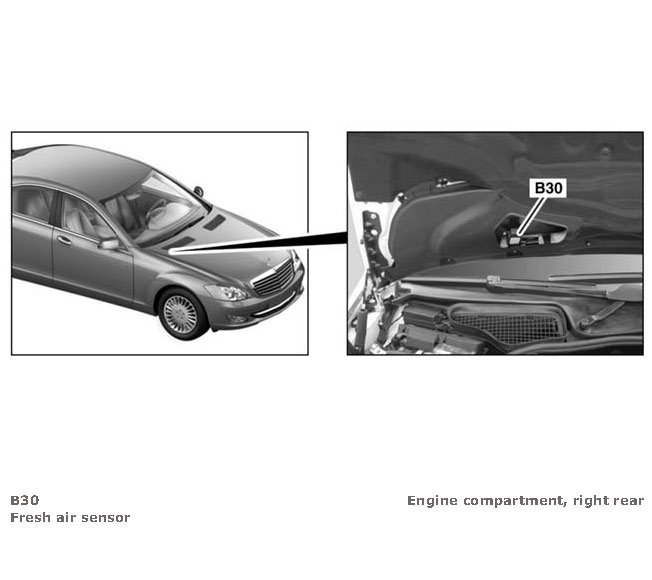 B30

B30
Fresh air sensor

Engine compartment, right rear