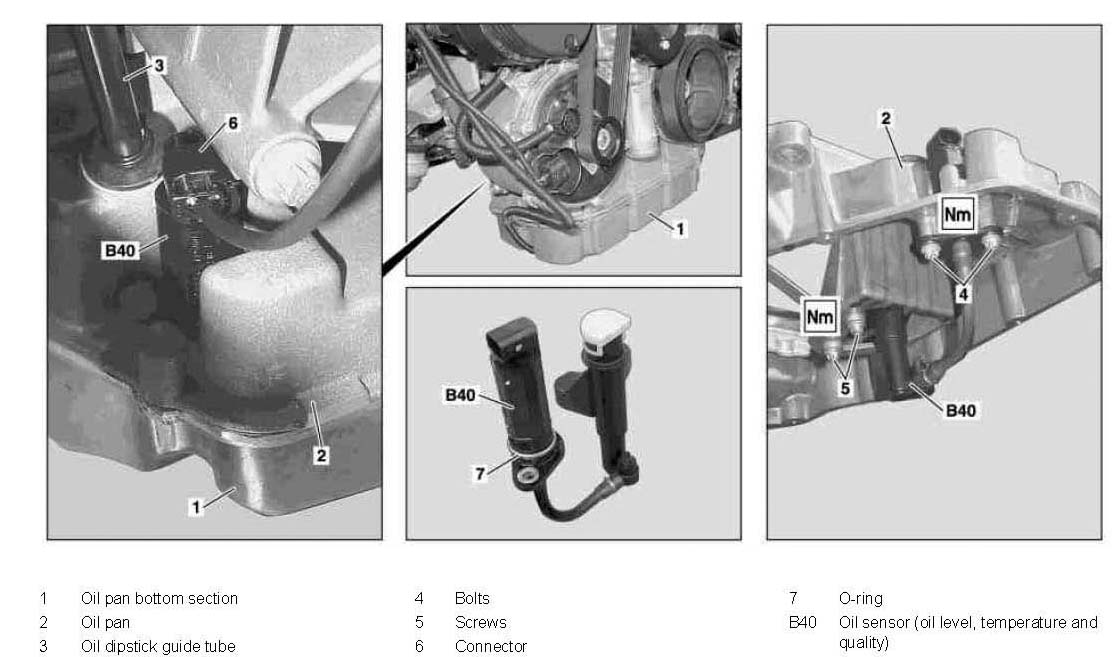 3
6
B40
2
1

1

B40
7

2
Nm
4
Nm
5
B40

1 Oil pan bottom section
2 Oil pan
3 Oil dipstick guide tube

4 Bolts
5 Screws
6 Connector

7 O-ring
B40 Oil sensor (oil level, temperature and quality)