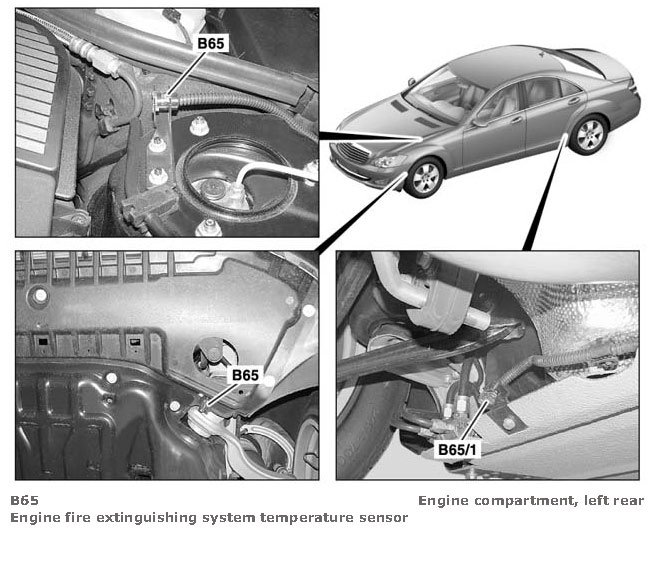 B65

B65

B65/1

B65
Engine fire extinguishing system temperature sensor

Engine compartment, left rear