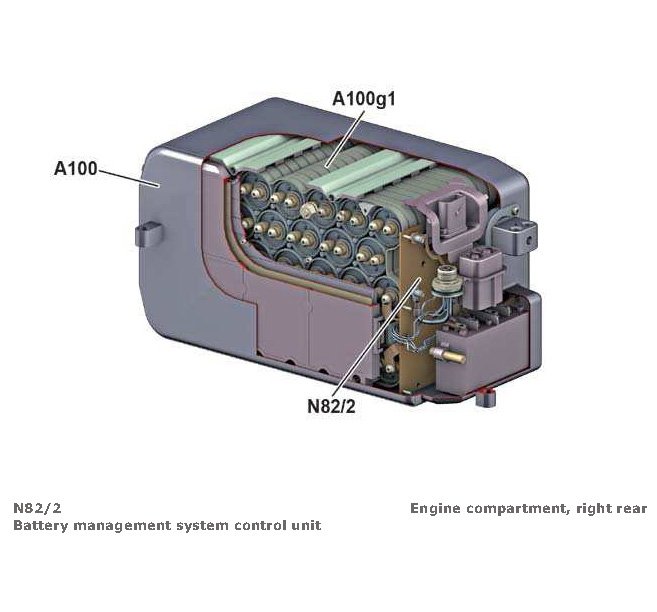 A100g1

A100

N82/2

N82/2
Battery management system control unit

Engine compartment, right rear