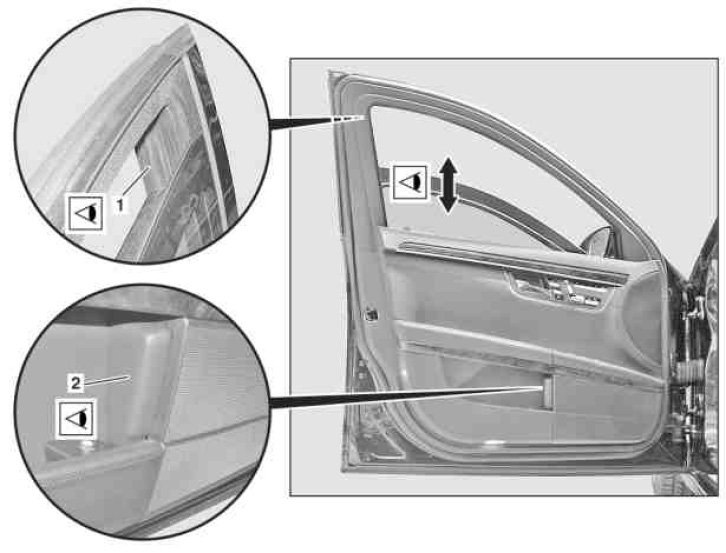 1

2