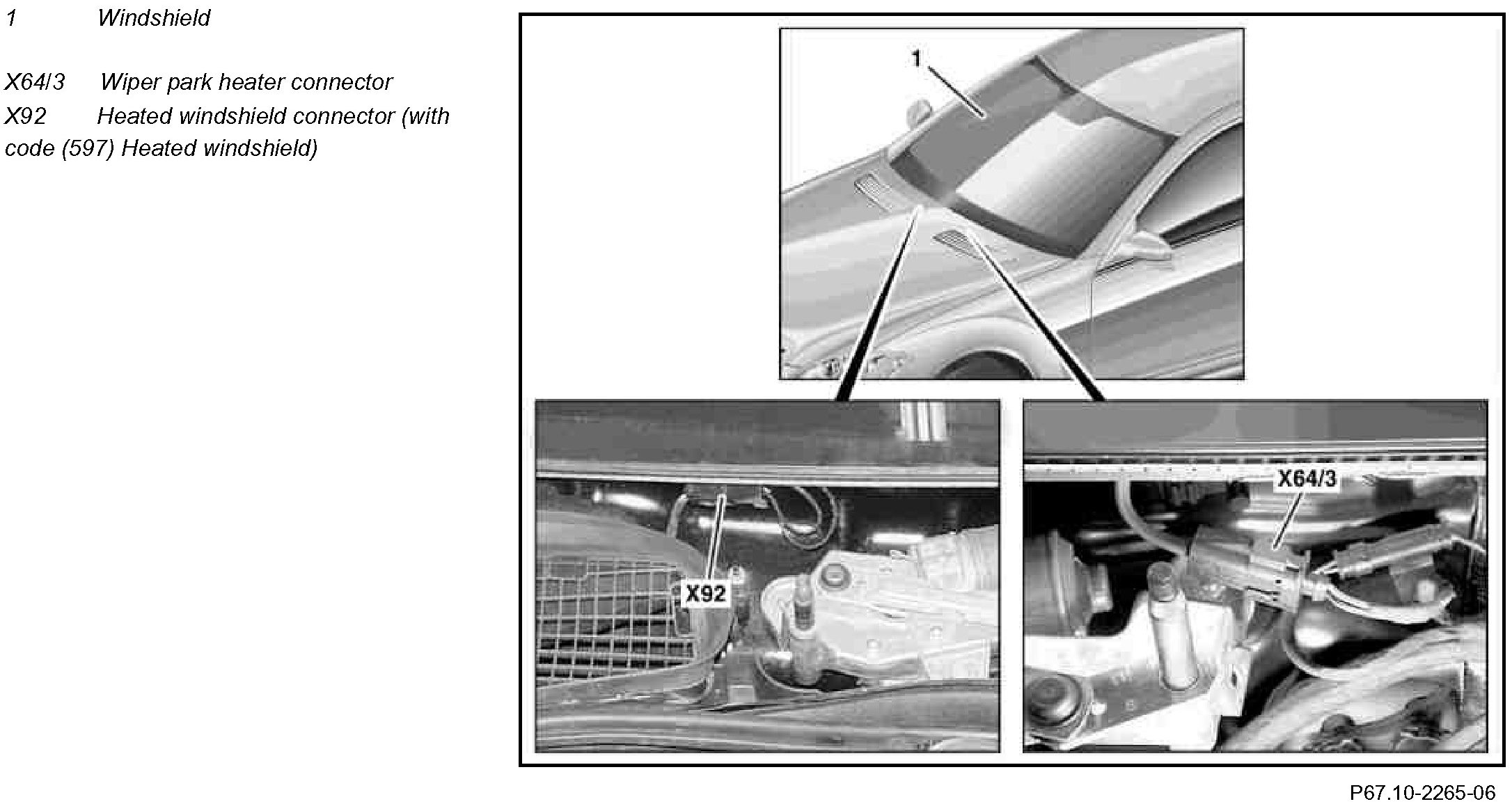 1 Windshield

X64/3 Wiper park heater connector

X92 Heated windshield connector (with code (597) Heated windshield)

1

X92

X64/3

P67.10-2265-06