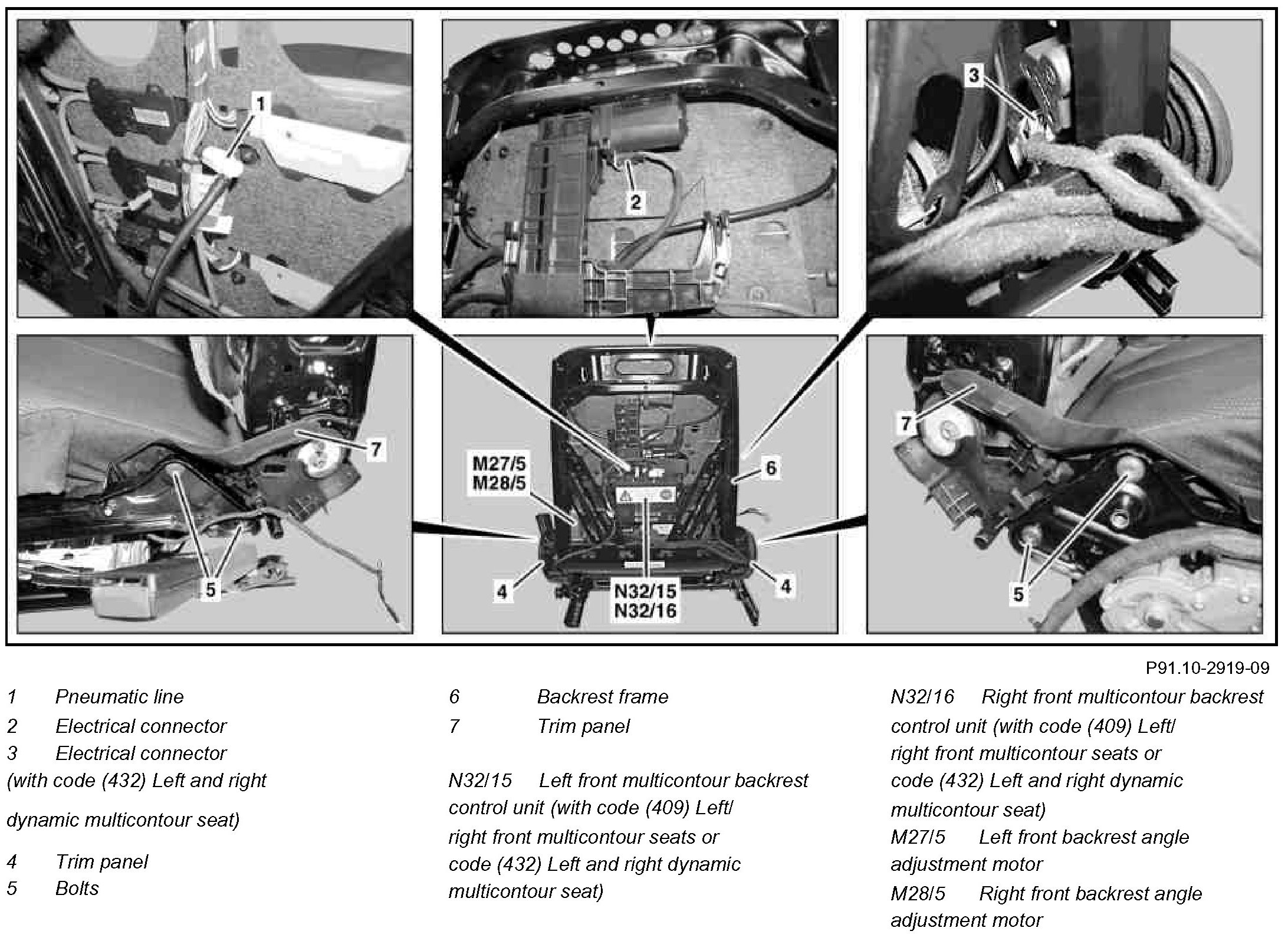 1

2

3

7

M27/5
M28/5

6

7

5

4

N32/15
N32/16

4

5

P91.10-2919-09

1 Pneumatic line
2 Electrical connector
3 Electrical connector
(with code (432) Left and right

dynamic multicontour seat)

4 Trim panel
5 Bolts

6 Backrest frame
7 Trim panel

N32/15 Left front multicontour backrest control unit (with code (409) Left/ right front multicontour seats or code (432) Left and right dynamic multicontour seat)

N32/16 Right front multicontour backrest control unit (with code (409) Left/ right front multicontour seats or code (432) Left and right dynamic multicontour seat)
M27/5 Left front backrest angle adjustment motor
M28/5 Right front backrest angle adjustment motor