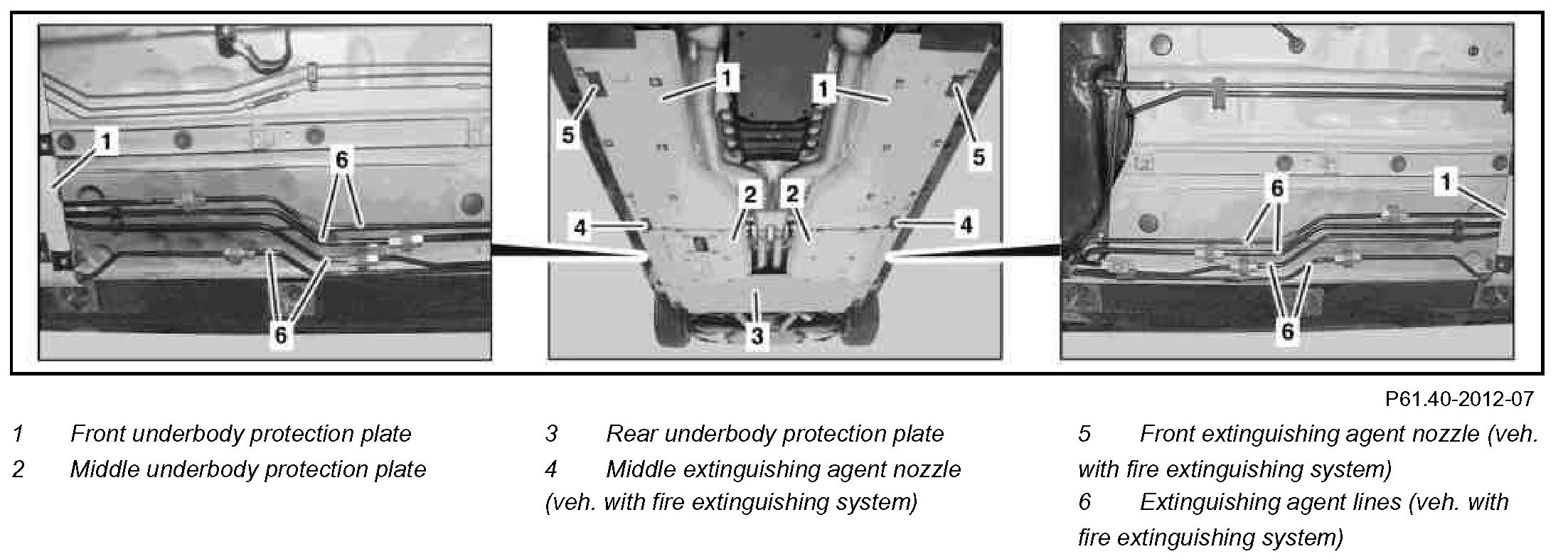 1
6
6
1 1
5 5
2 2
4 4
3
6
1
6

P61.40-2012-07

1 Front underbody protection plate

2 Middle underbody protection plate

3 Rear underbody protection plate

4 Middle extinguishing agent nozzle (veh. with fire extinguishing system)

5 Front extinguishing agent nozzle (veh. with fire extinguishing system)

6 Extinguishing agent lines (veh. with fire extinguishing system)