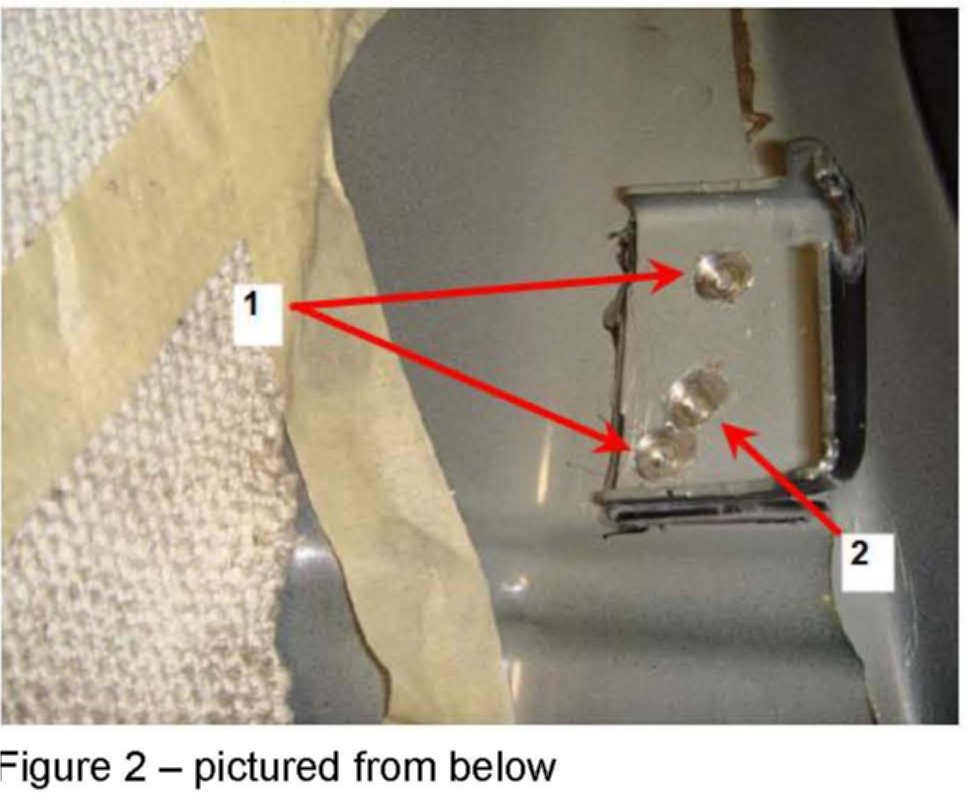 1

2

Figure 2 – pictured from below