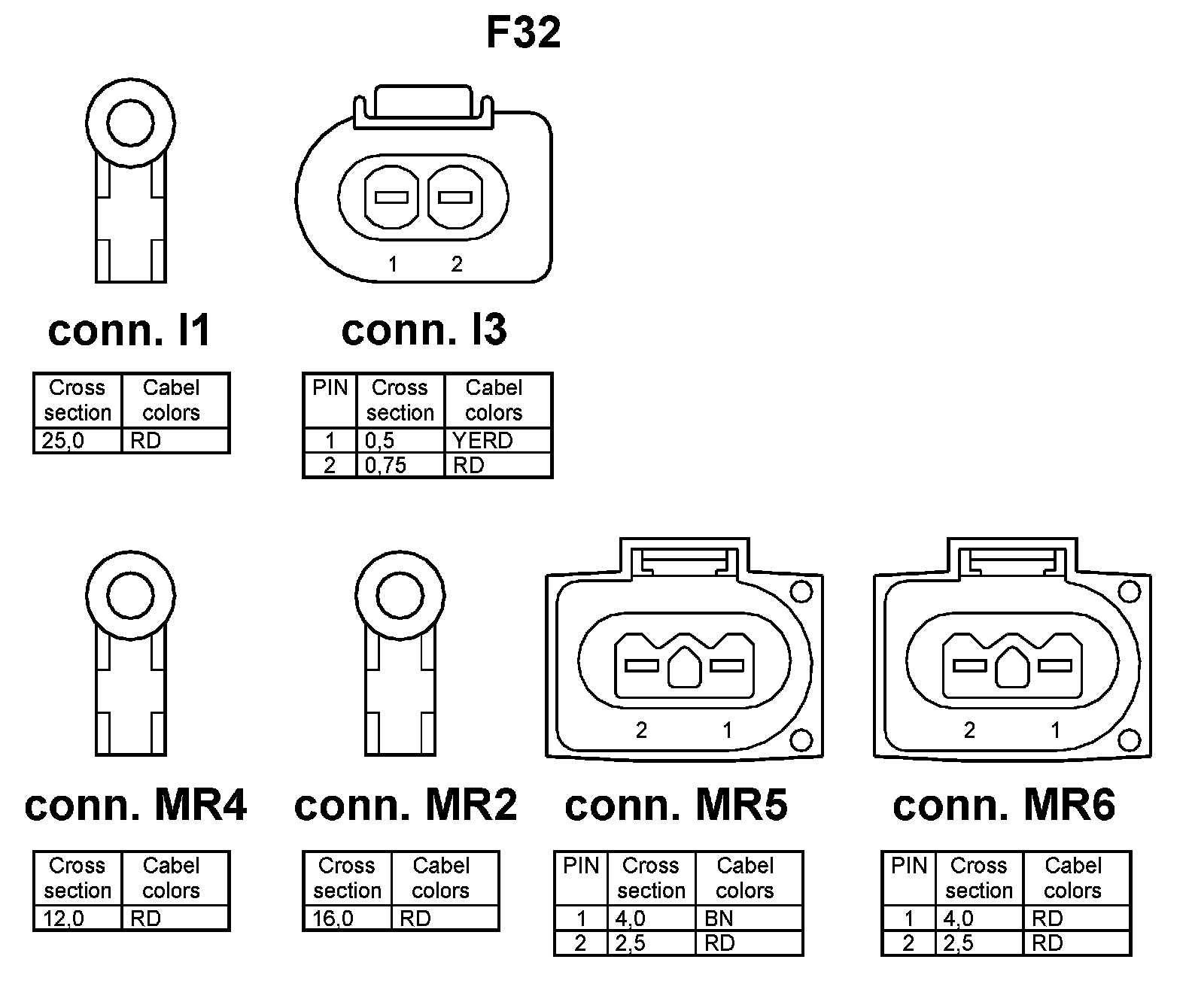 F32

1 2

conn. I1

| Cross section | Cabel colors |
|---|---|
| 25,0 | RD |

conn. I3

| PIN | Cross section | Cabel colors |
|---|---|---|
| 1 | 0,5 | YERD |
| 2 | 0,75 | RD |

2 1

2 1

conn. MR4

| Cross section | Cabel colors |
|---|---|
| 12,0 | RD |

conn. MR2

| Cross section | Cabel colors |
|---|---|
| 16,0 | RD |

conn. MR5

| PIN | Cross section | Cabel colors |
|---|---|---|
| 1 | 4,0 | BN |
| 2 | 2,5 | RD |

conn. MR6

| PIN | Cross section | Cabel colors |
|---|---|---|
| 1 | 4,0 | RD |
| 2 | 2,5 | RD |