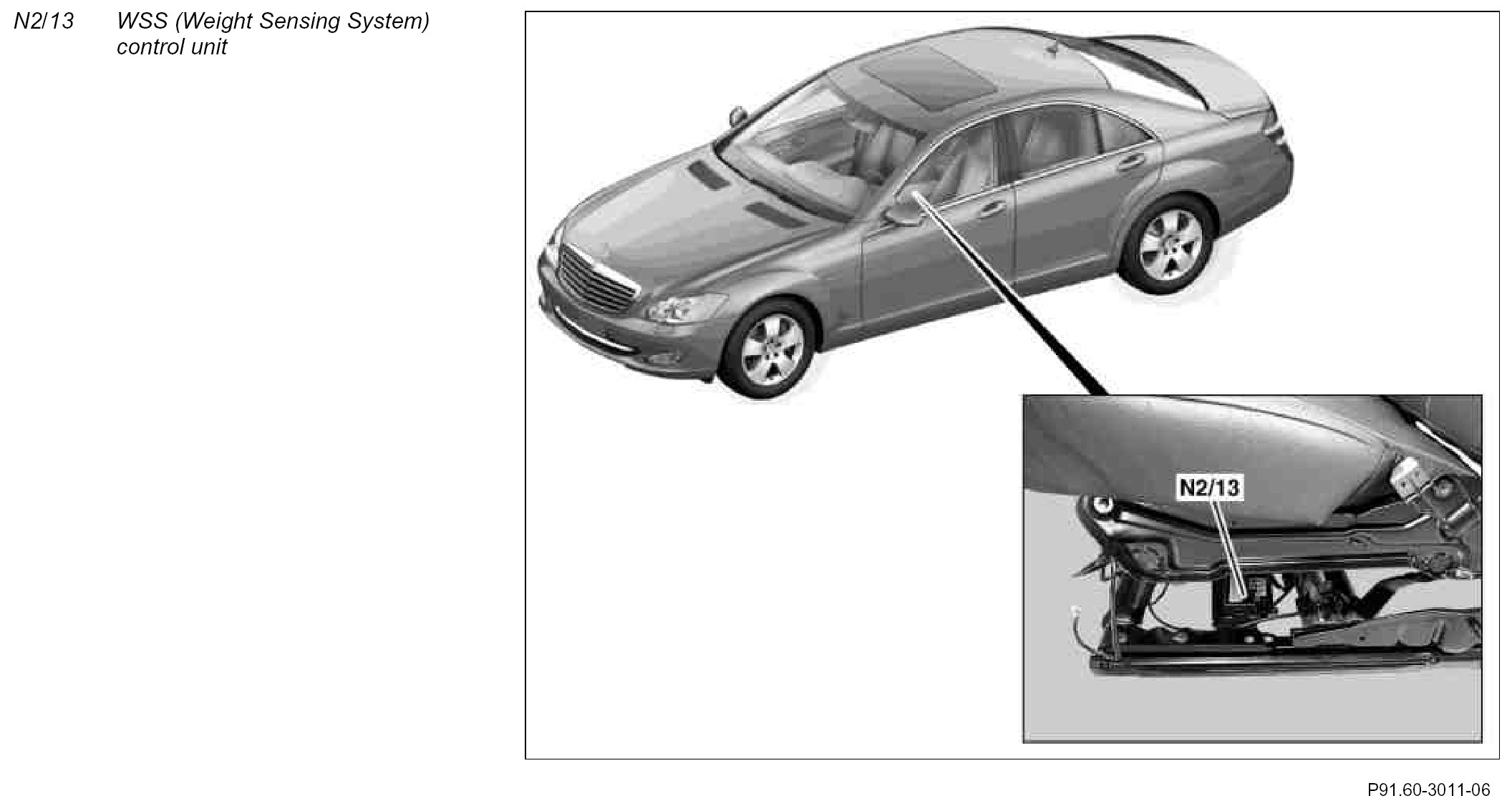 N2/13 WSS (Weight Sensing System) control unit

N2/13

P91.60-3011-06