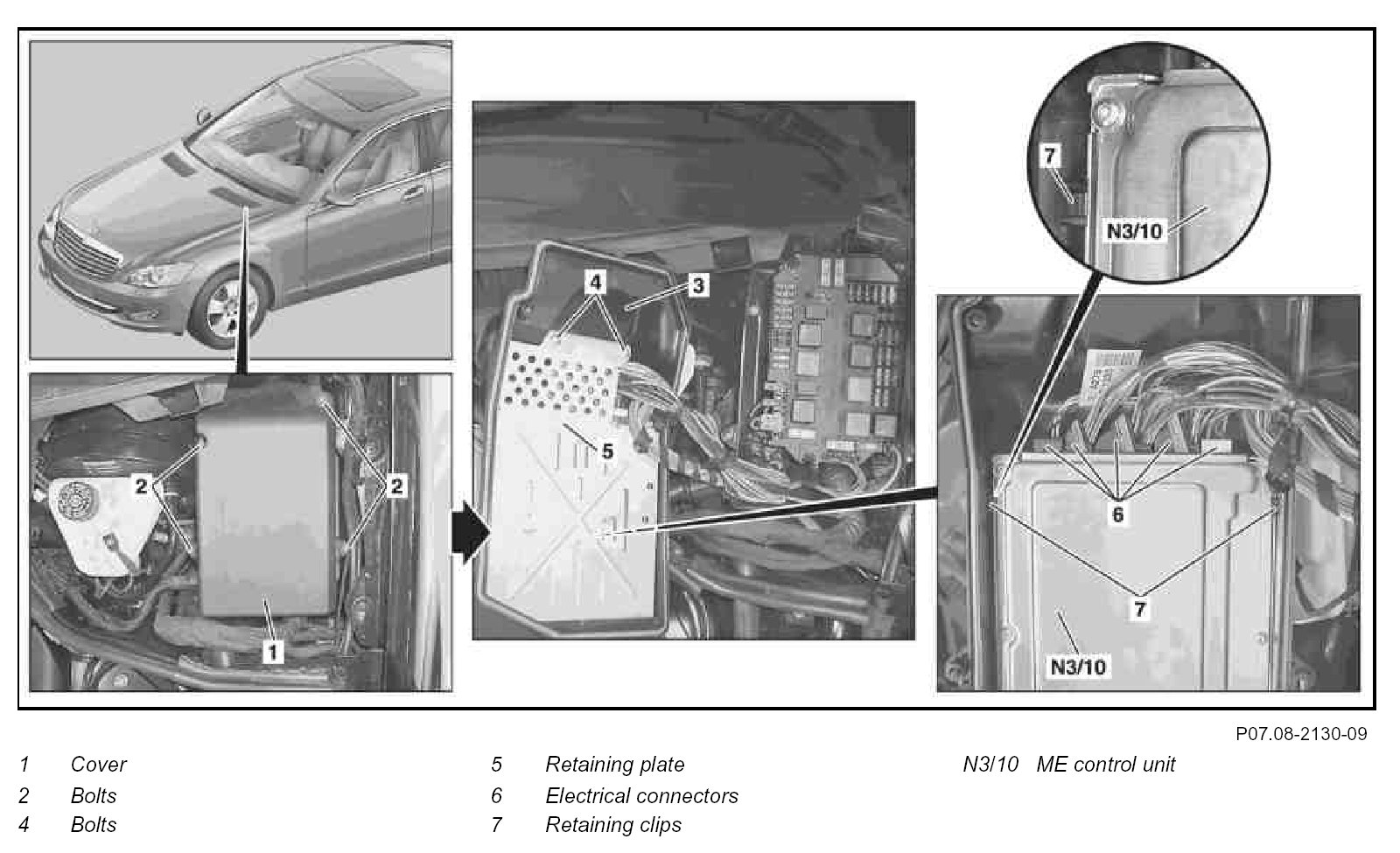 2

2

1

4

3

5

7

N3/10

6

7

N3/10

P07.08-2130-09

1 Cover
2 Bolts
4 Bolts

5 Retaining plate
6 Electrical connectors
7 Retaining clips

N3/10 ME control unit