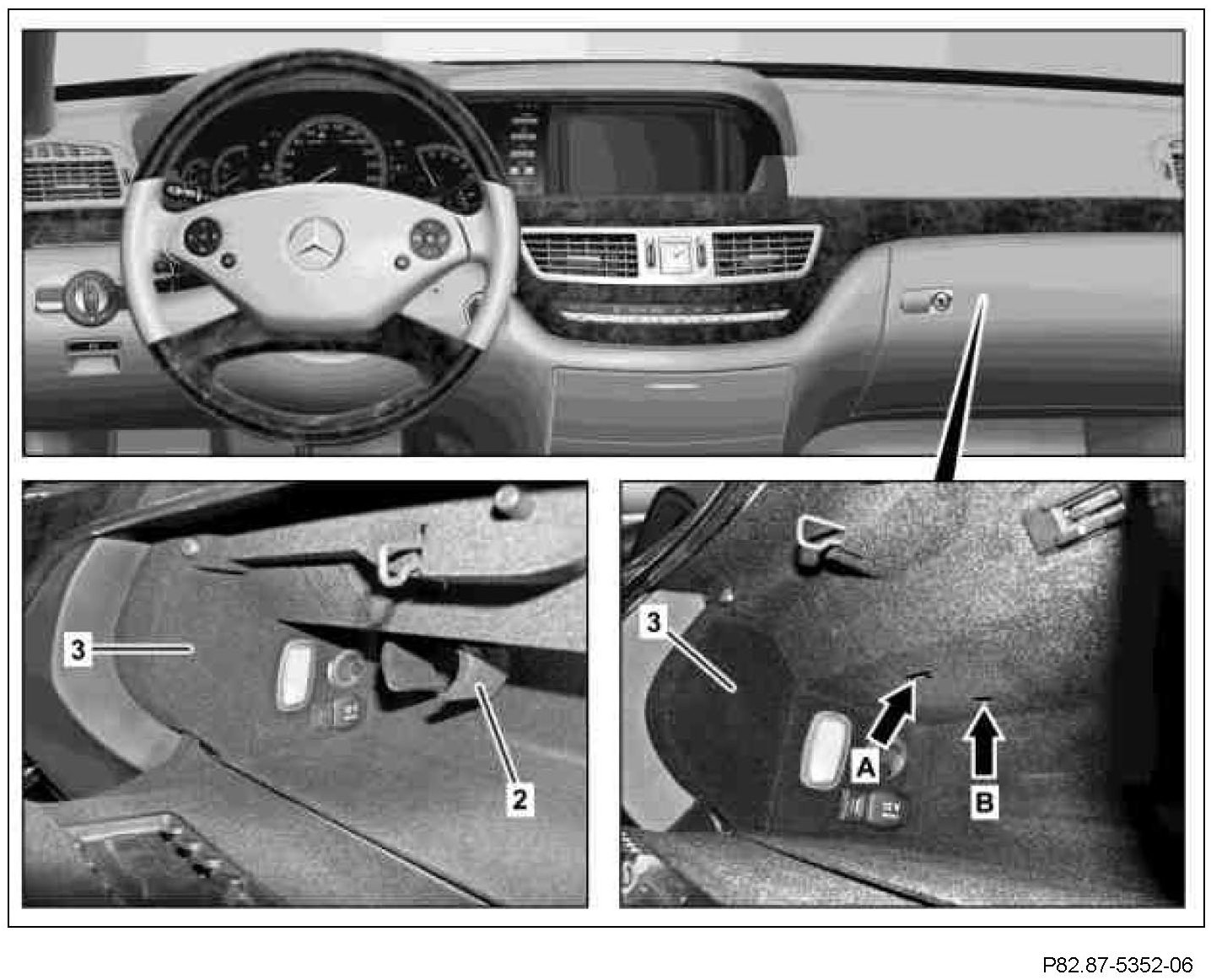 3
2
3
A
B
P82.87-5352-06