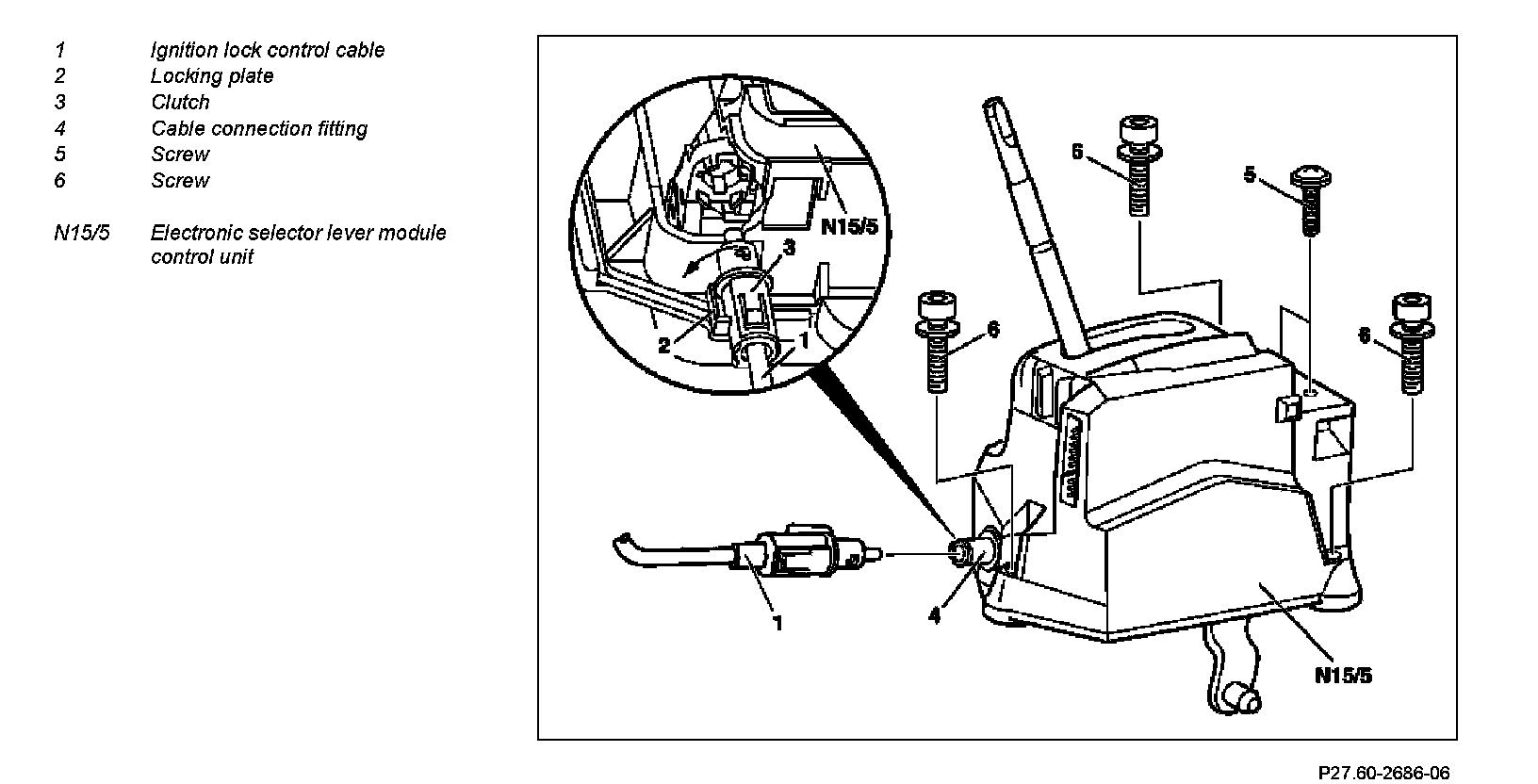 1 Ignition lock control cable
2 Locking plate
3 Clutch
4 Cable connection fitting
5 Screw
6 Screw

N15/5 Electronic selector lever module control unit

N15/5
3
2
1
6
5
6
6
1
4
N15/5

P27.60-2686-06