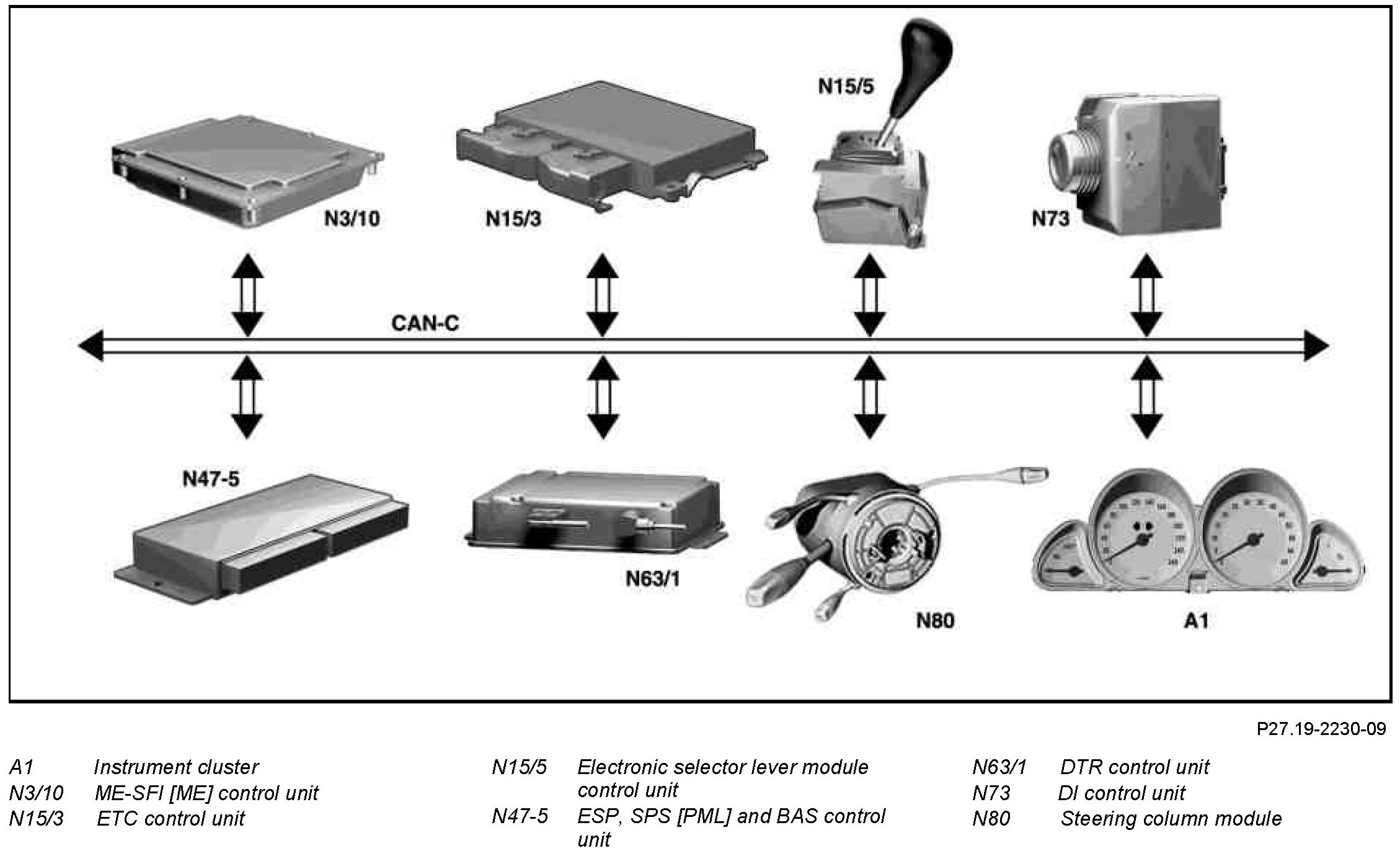 N15/5

N3/10

N15/3

N73

CAN-C

N47-5

N63/1

N80

A1

P27.19-2230-09

A1 Instrument cluster
N3/10 ME-SFI [ME] control unit
N15/3 ETC control unit

N15/5 Electronic selector lever module control unit
N47-5 ESP, SPS [PML] and BAS control unit

N63/1 DTR control unit
N73 DI control unit
N80 Steering column module