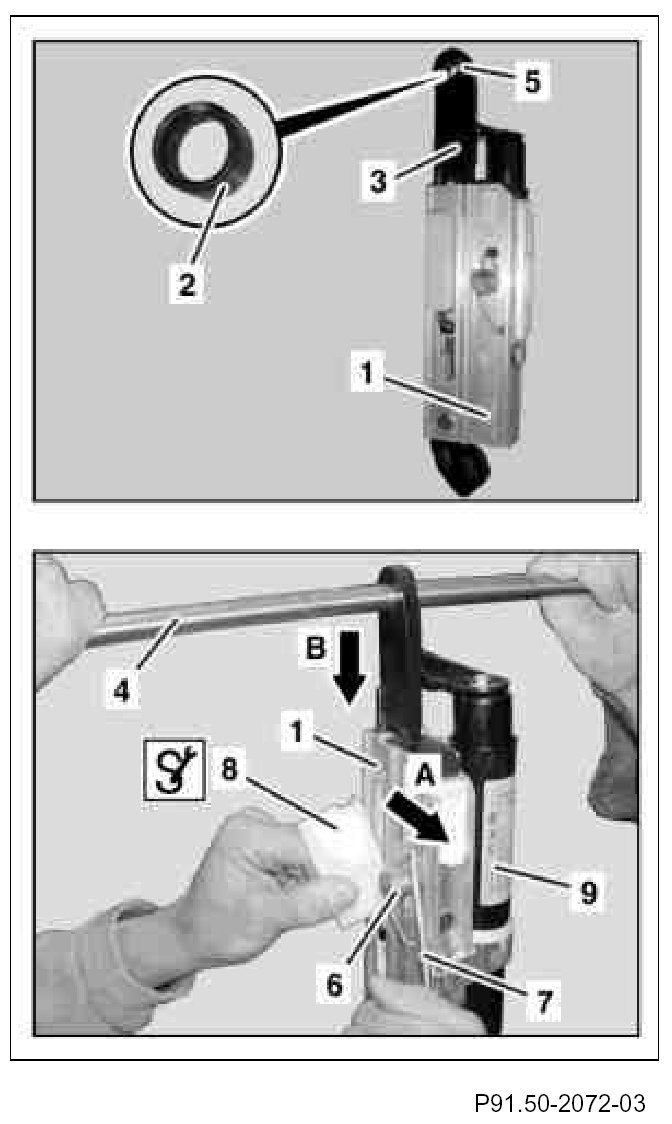 5
3
2
1

4
B
1
A
8
9
6
7

P91.50-2072-03