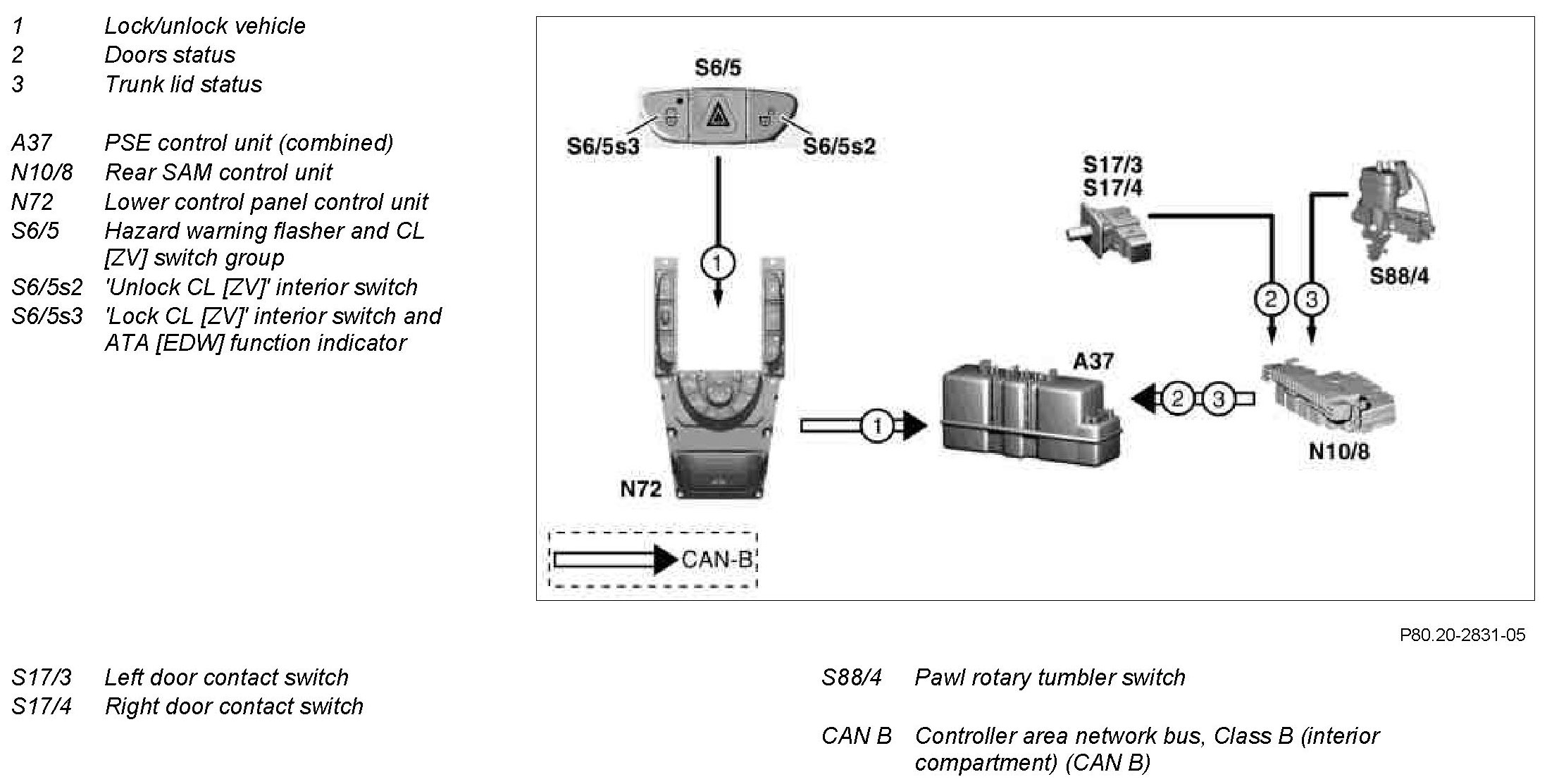 1 Lock/unlock vehicle
2 Doors status
3 Trunk lid status

A37 PSE control unit (combined)
N10/8 Rear SAM control unit
N72 Lower control panel control unit
S6/5 Hazard warning flasher and CL [ZV] switch group
S6/5s2 'Unlock CL [ZV]' interior switch
S6/5s3 'Lock CL [ZV]' interior switch and ATA [EDW] function indicator

S6/5
S6/5s3
S6/5s2
S17/3
S17/4
S88/4
1
2
3
A37
2
3
1
N10/8
N72
CAN-B

P80.20-2831-05

S17/3 Left door contact switch
S17/4 Right door contact switch

S88/4 Pawl rotary tumbler switch

CAN B Controller area network bus, Class B (interior compartment) (CAN B)