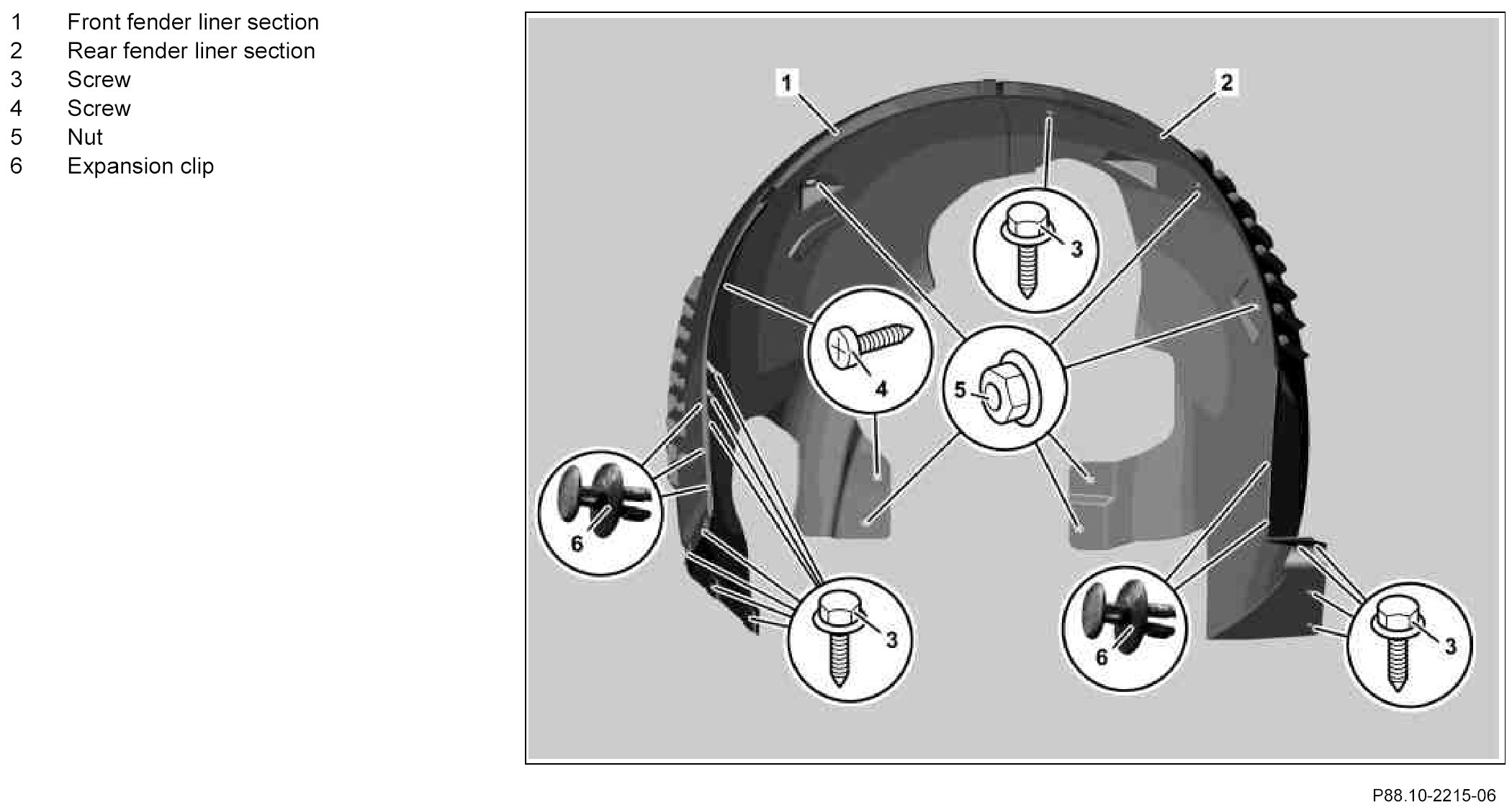 1 Front fender liner section
2 Rear fender liner section
3 Screw
4 Screw
5 Nut
6 Expansion clip

1
2
3
4
5
6
3
6
3

P88.10-2215-06