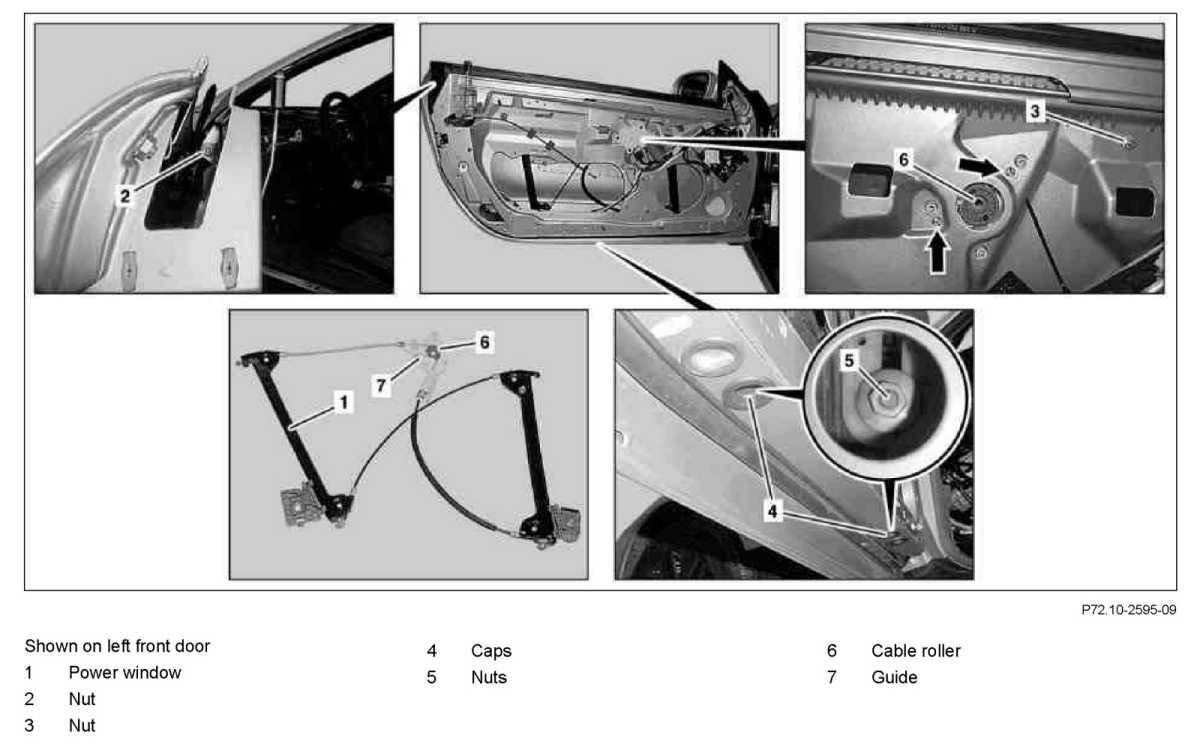 2

3

6

6

7

1

5

4

P72.10-2595-09

Shown on left front door
1 Power window
2 Nut
3 Nut

4 Caps
5 Nuts

6 Cable roller
7 Guide