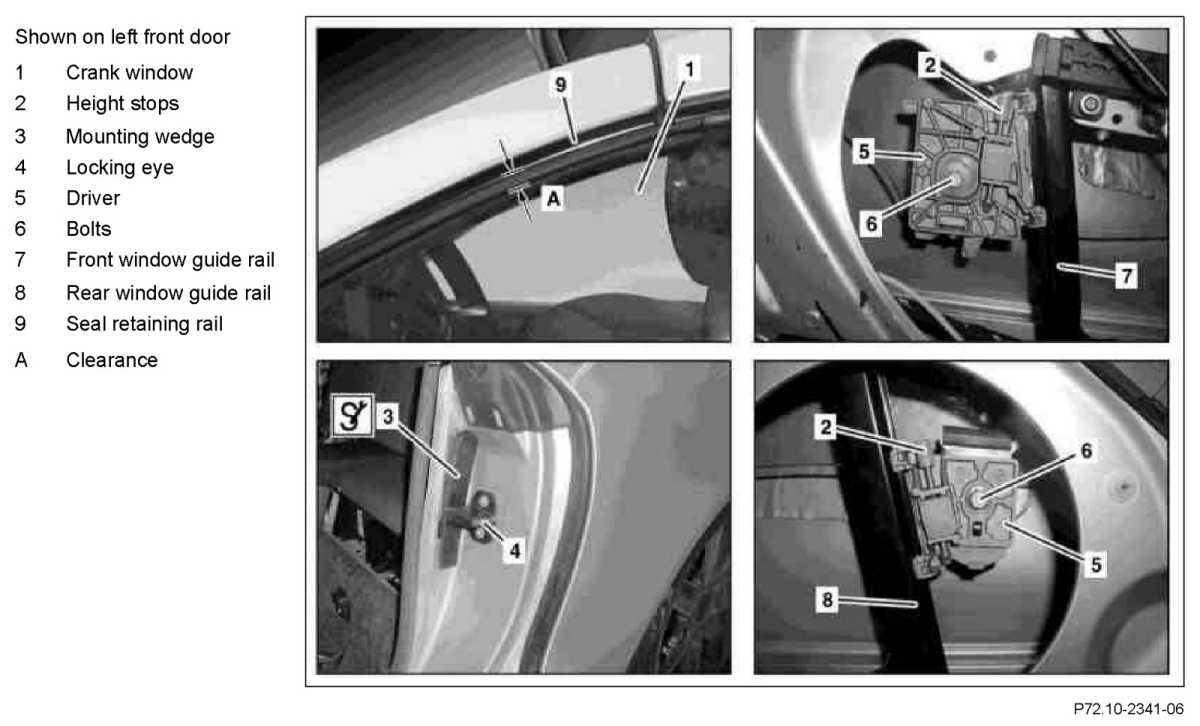 Shown on left front door

1 Crank window
2 Height stops
3 Mounting wedge
4 Locking eye
5 Driver
6 Bolts
7 Front window guide rail
8 Rear window guide rail
9 Seal retaining rail
A Clearance

9
1
A

2
5
6
7

3
4

2
6
5
8

P72.10-2341-06