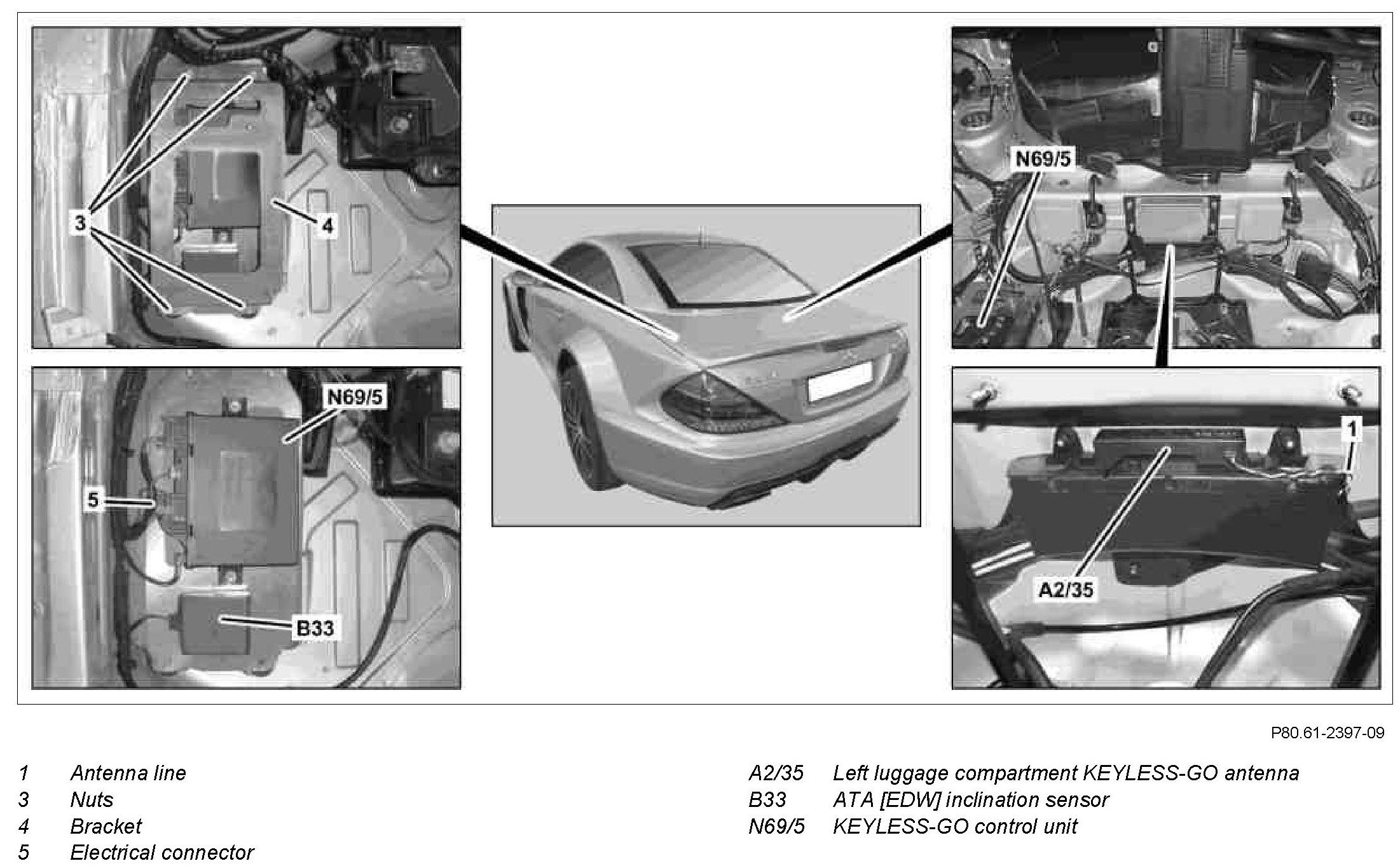 3

4

N69/5

5

B33

N69/5

1

A2/35

P80.61-2397-09

1 Antenna line
3 Nuts
4 Bracket
5 Electrical connector

A2/35 Left luggage compartment KEYLESS-GO antenna
B33 ATA [EDW] inclination sensor
N69/5 KEYLESS-GO control unit