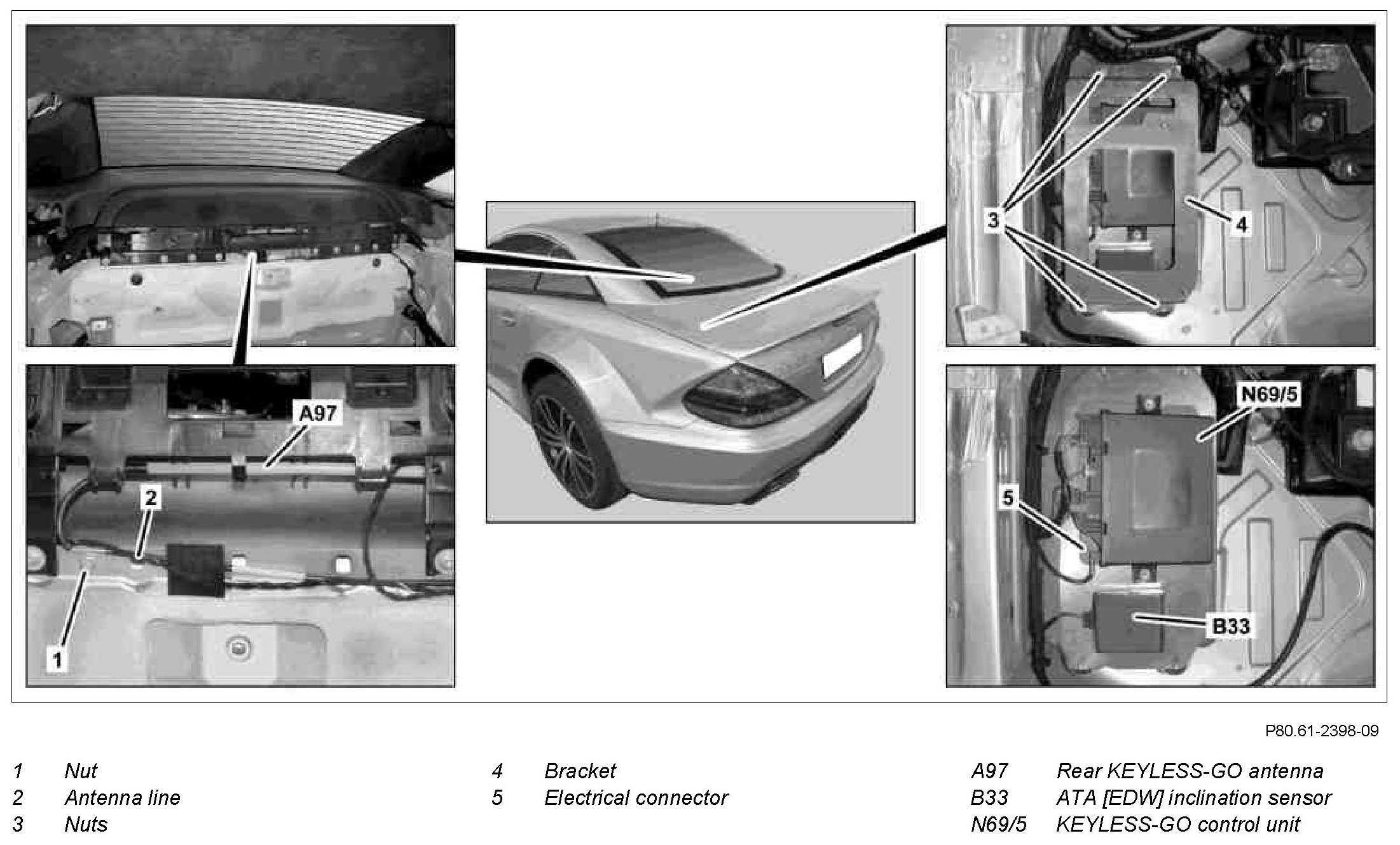 A97
2
1
3
4
N69/5
5
B33

P80.61-2398-09

1 Nut
2 Antenna line
3 Nuts

4 Bracket
5 Electrical connector

A97 Rear KEYLESS-GO antenna
B33 ATA [EDW] inclination sensor
N69/5 KEYLESS-GO control unit