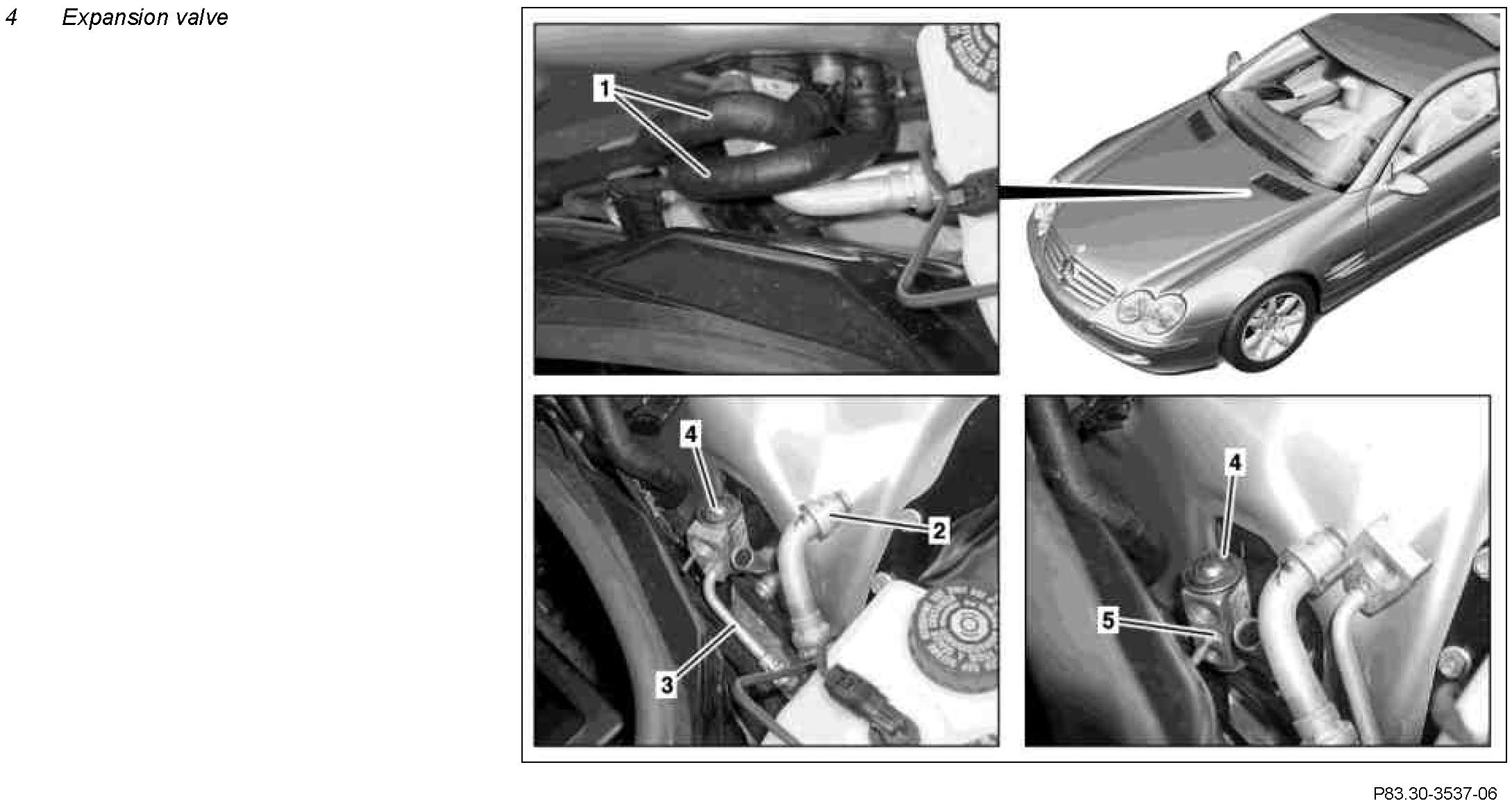 4 Expansion valve

1

4

2

3

4

5

P83.30-3537-06