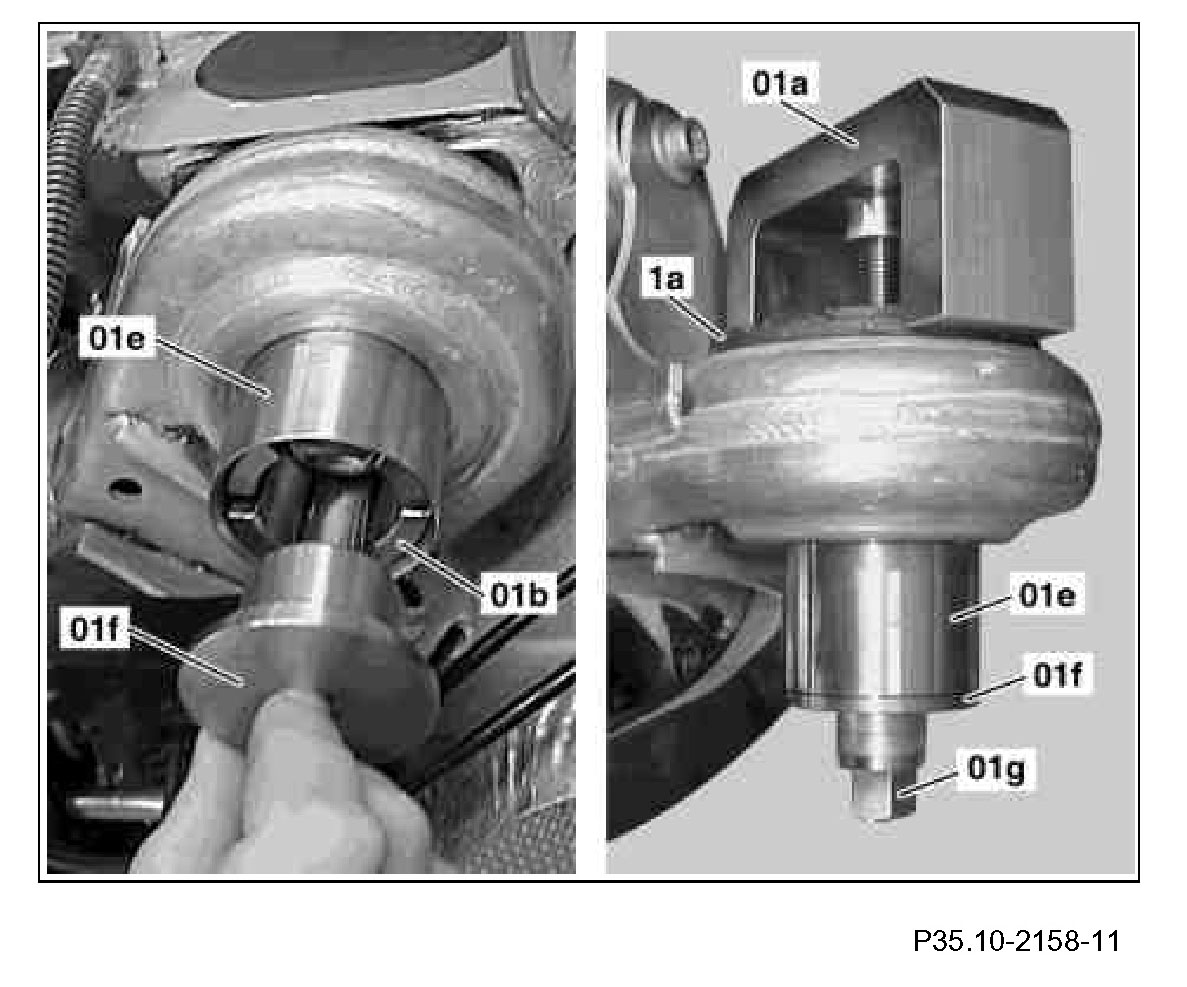 01e
01b
01f
01a
1a
01e
01f
01g
P35.10-2158-11