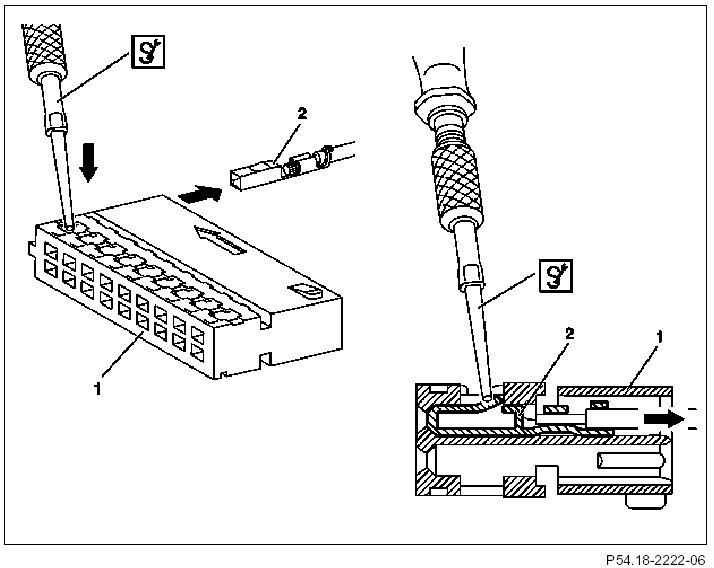 2

1

2

1

P54.18-2222-06