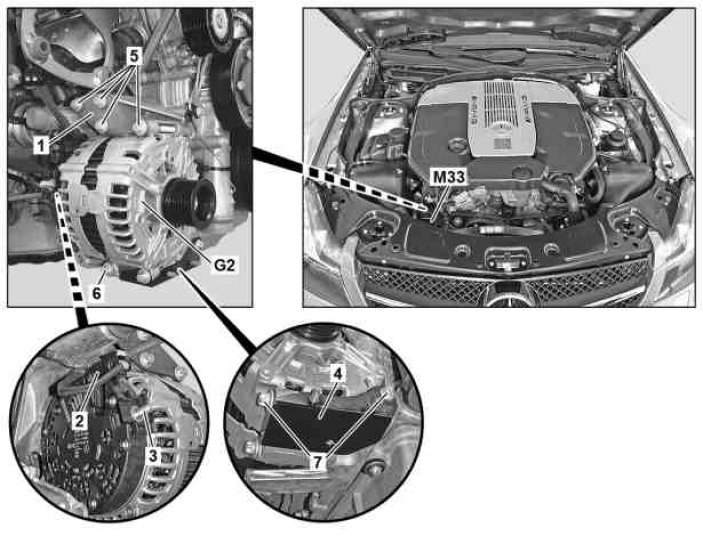 5
1
G2
6
M33
2
3
4
7