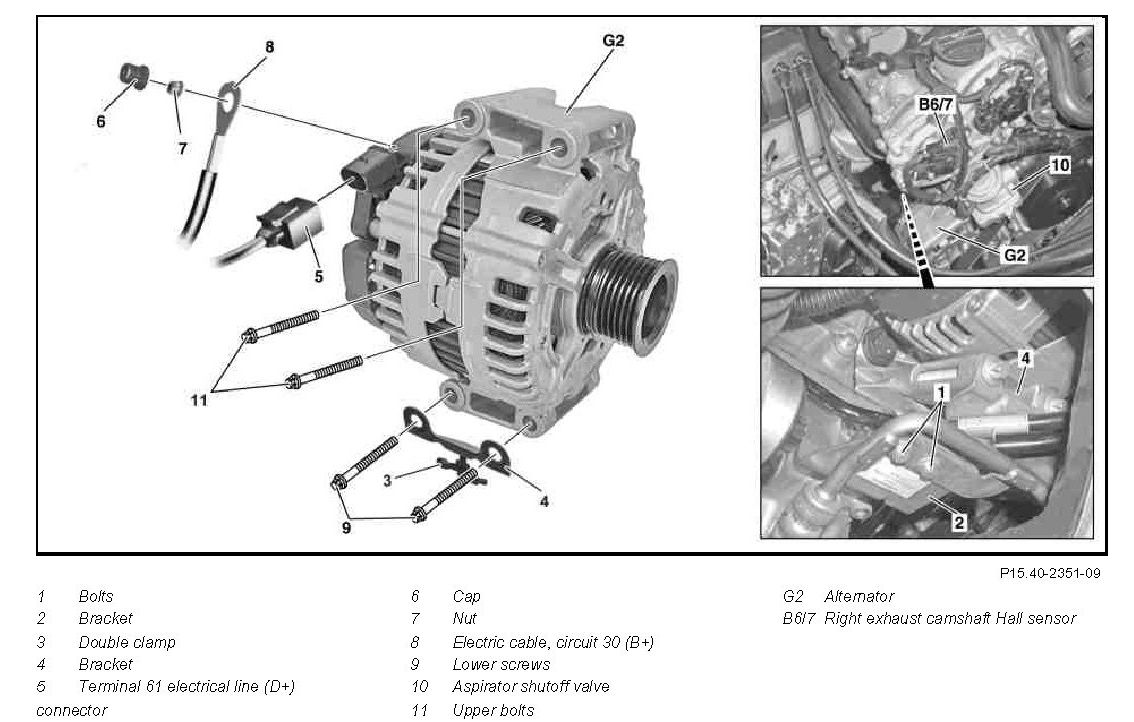 8
G2
6
7
5
11
3
4
9
B6/7
10
G2
4
1
2

P15.40-2351-09

1 Bolts
2 Bracket
3 Double clamp
4 Bracket
5 Terminal 61 electrical line (D+) connector

6 Cap
7 Nut
8 Electric cable, circuit 30 (B+)
9 Lower screws
10 Aspirator shutoff valve
11 Upper bolts

G2 Alternator
B6/7 Right exhaust camshaft Hall sensor