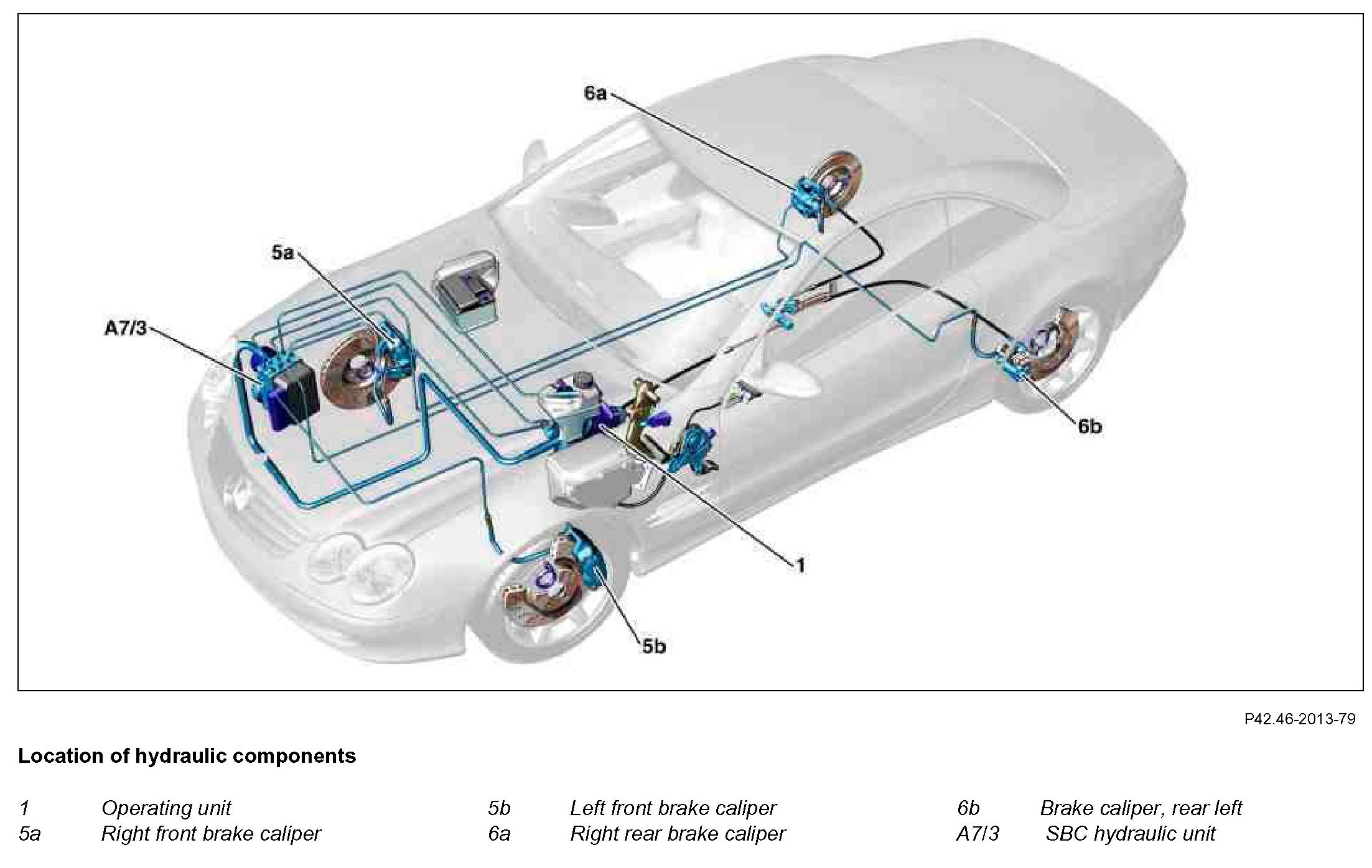 6a

5a

A7/3

6b

1

5b

P42.46-2013-79

**Location of hydraulic components**

1 Operating unit
5a Right front brake caliper

5b Left front brake caliper
6a Right rear brake caliper

6b Brake caliper, rear left
A7/3 SBC hydraulic unit