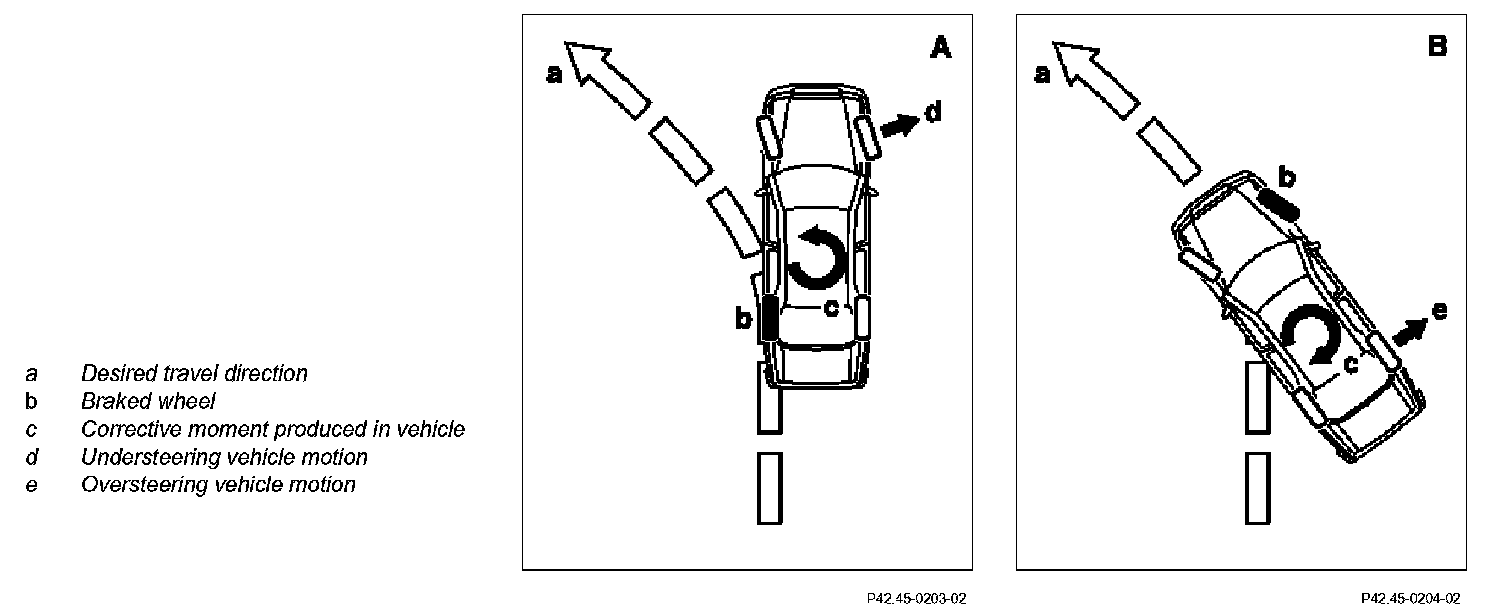 a Desired travel direction
b Braked wheel
c Corrective moment produced in vehicle
d Understeering vehicle motion
e Oversteering vehicle motion

A

a

d

c

b

P42.45-0203-02

B

a

b

e

c

P42.45-0204-02