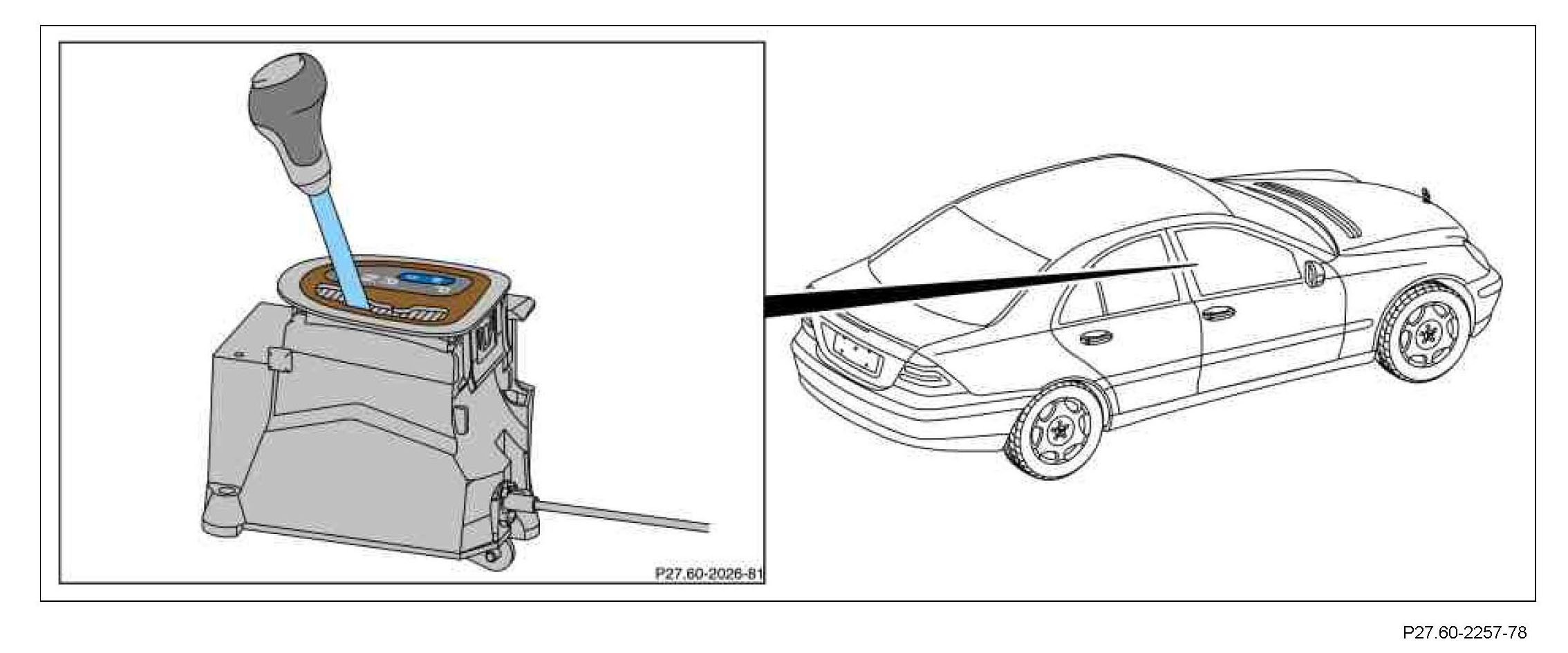 P27.60-2026-81

P27.60-2257-78