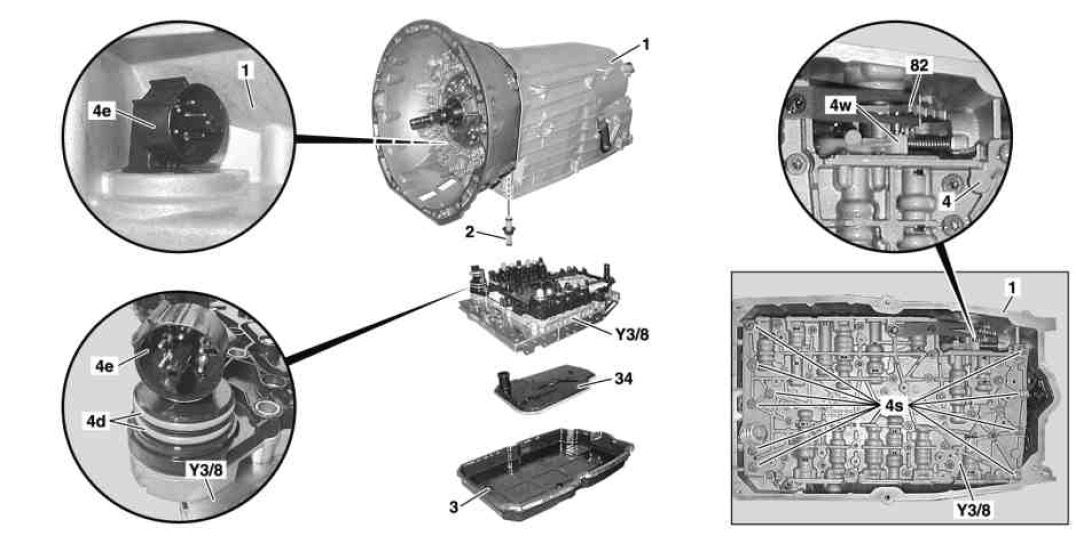 4e
1
1
2
Y3/8
34
3
4e
4d
Y3/8
82
4w
4
1
4s
Y3/8