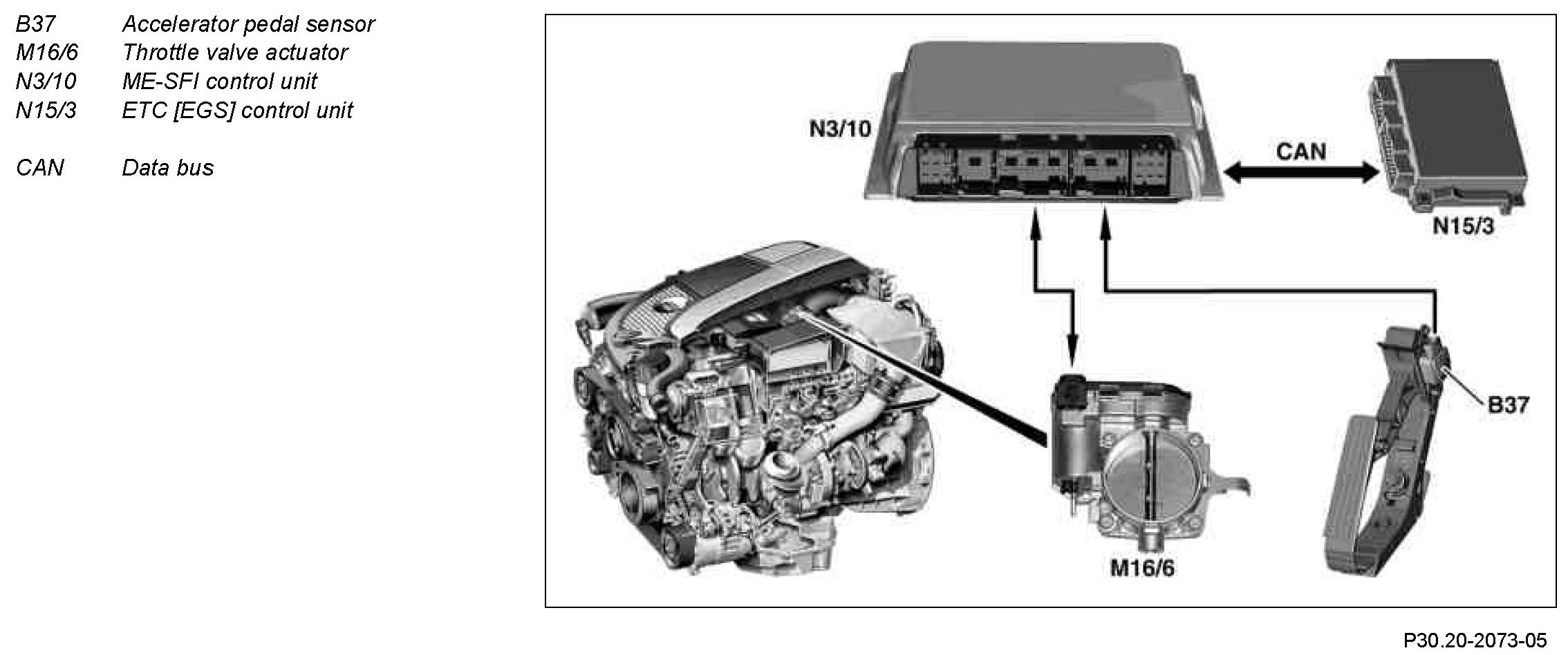 B37 Accelerator pedal sensor
M16/6 Throttle valve actuator
N3/10 ME-SFI control unit
N15/3 ETC [EGS] control unit

CAN Data bus

N3/10
CAN
N15/3
B37
M16/6

P30.20-2073-05