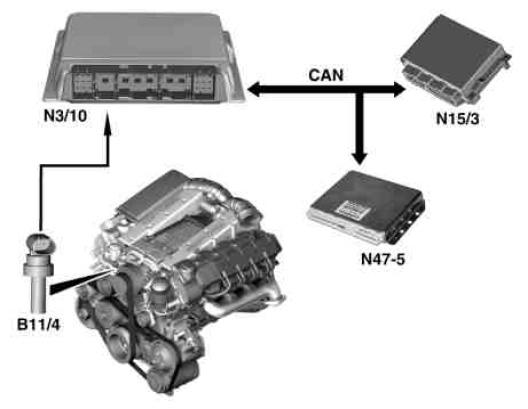 CAN

N3/10

N15/3

N47-5

B11/4