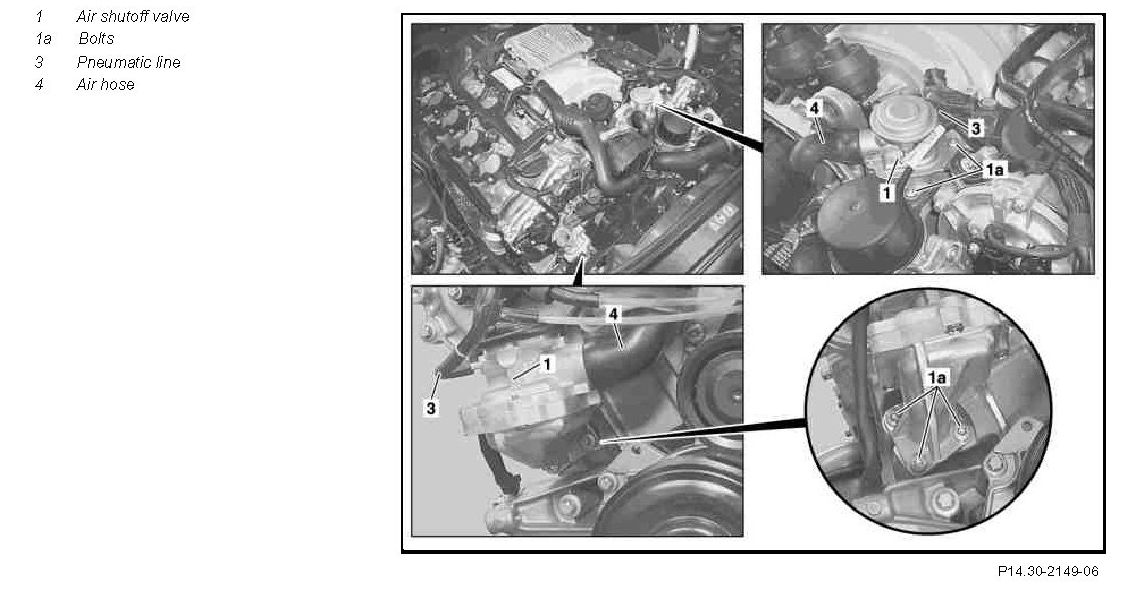 1 Air shutoff valve
1a Bolts
3 Pneumatic line
4 Air hose

4
3
1a
1
4
1
3
1a

P14.30-2149-06