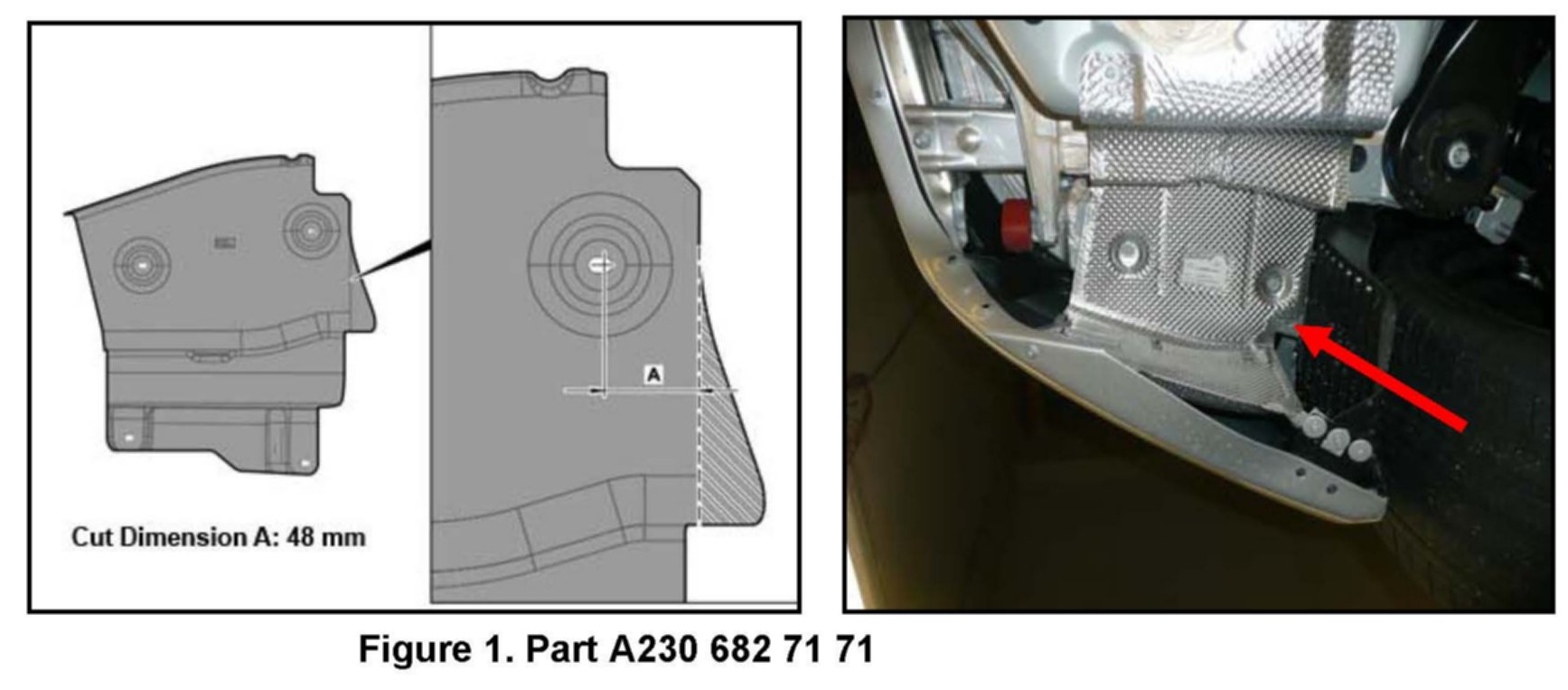 A

Cut Dimension A: 48 mm

Figure 1. Part A230 682 71 71