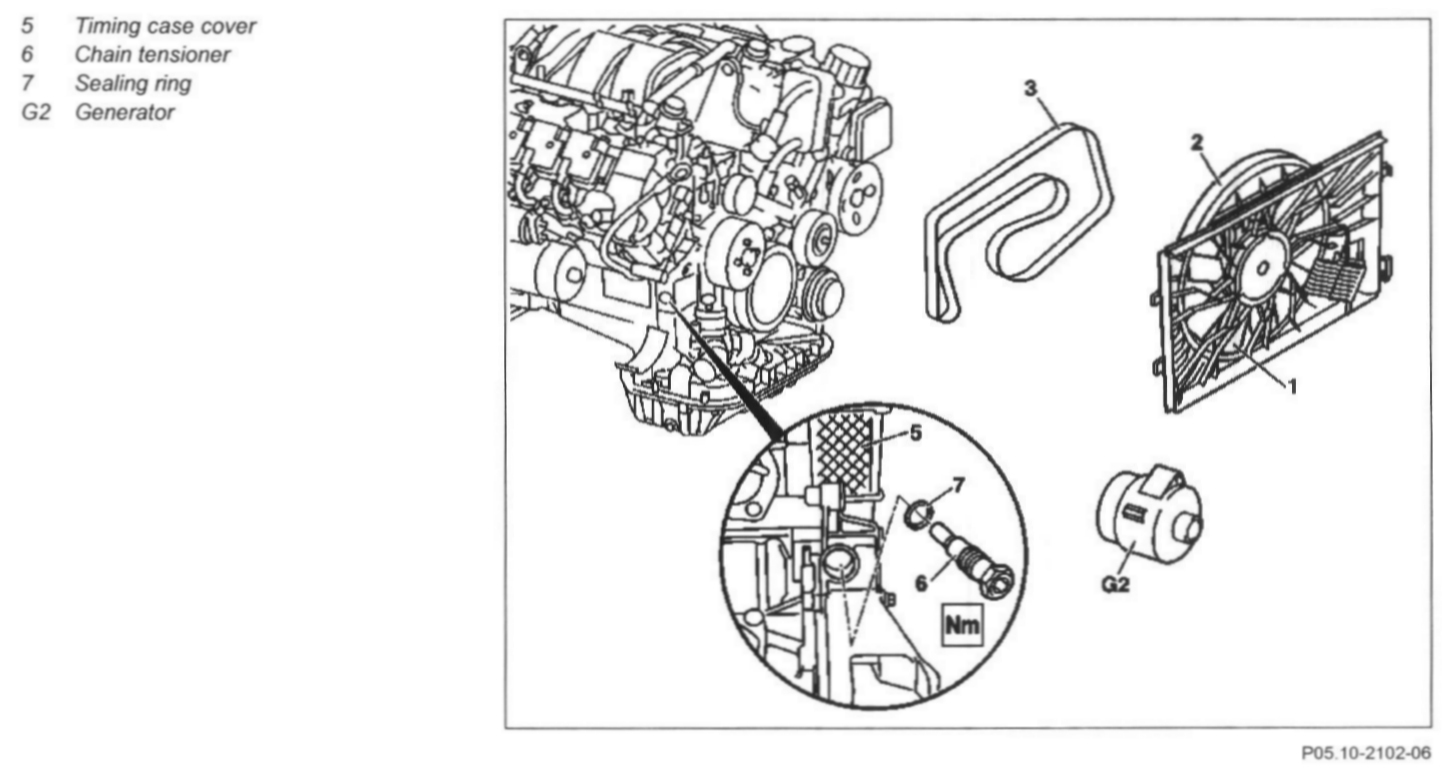 5 Timing case cover
6 Chain tensioner
7 Sealing ring
G2 Generator

3
2
1
5
7
6
Nm
G2

P05.10-2102-06